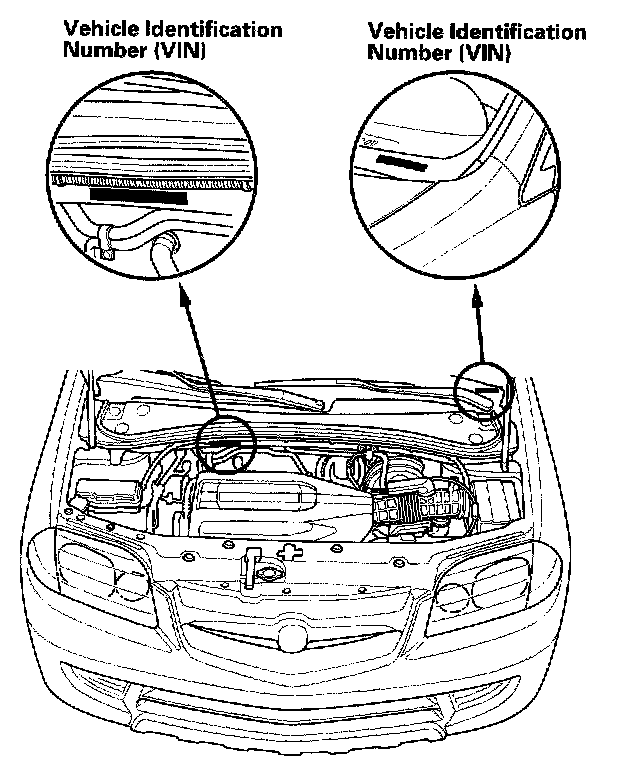 Vehicle Identification Number (VIN)

Vehicle Identification Number (VIN)