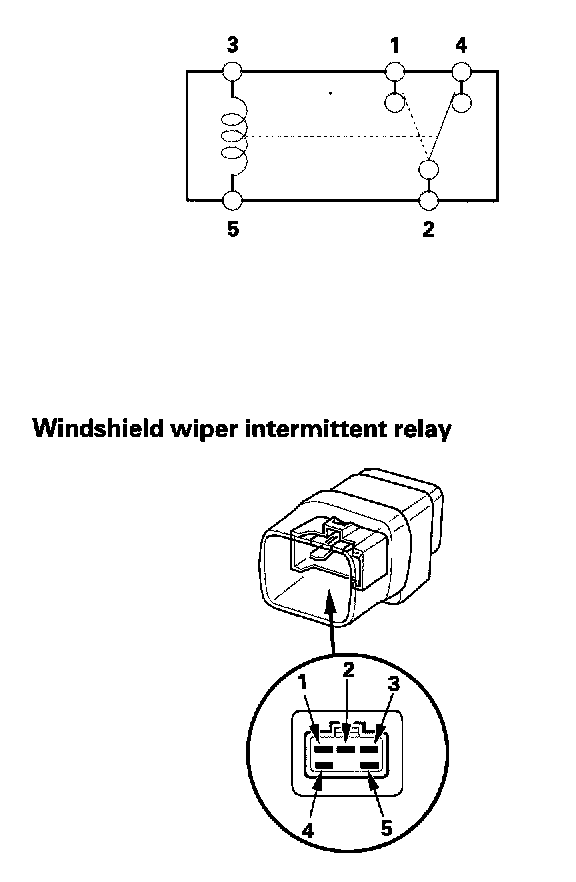 3
1
4
5
2

Windshield wiper intermittent relay

1
2
3
4
5