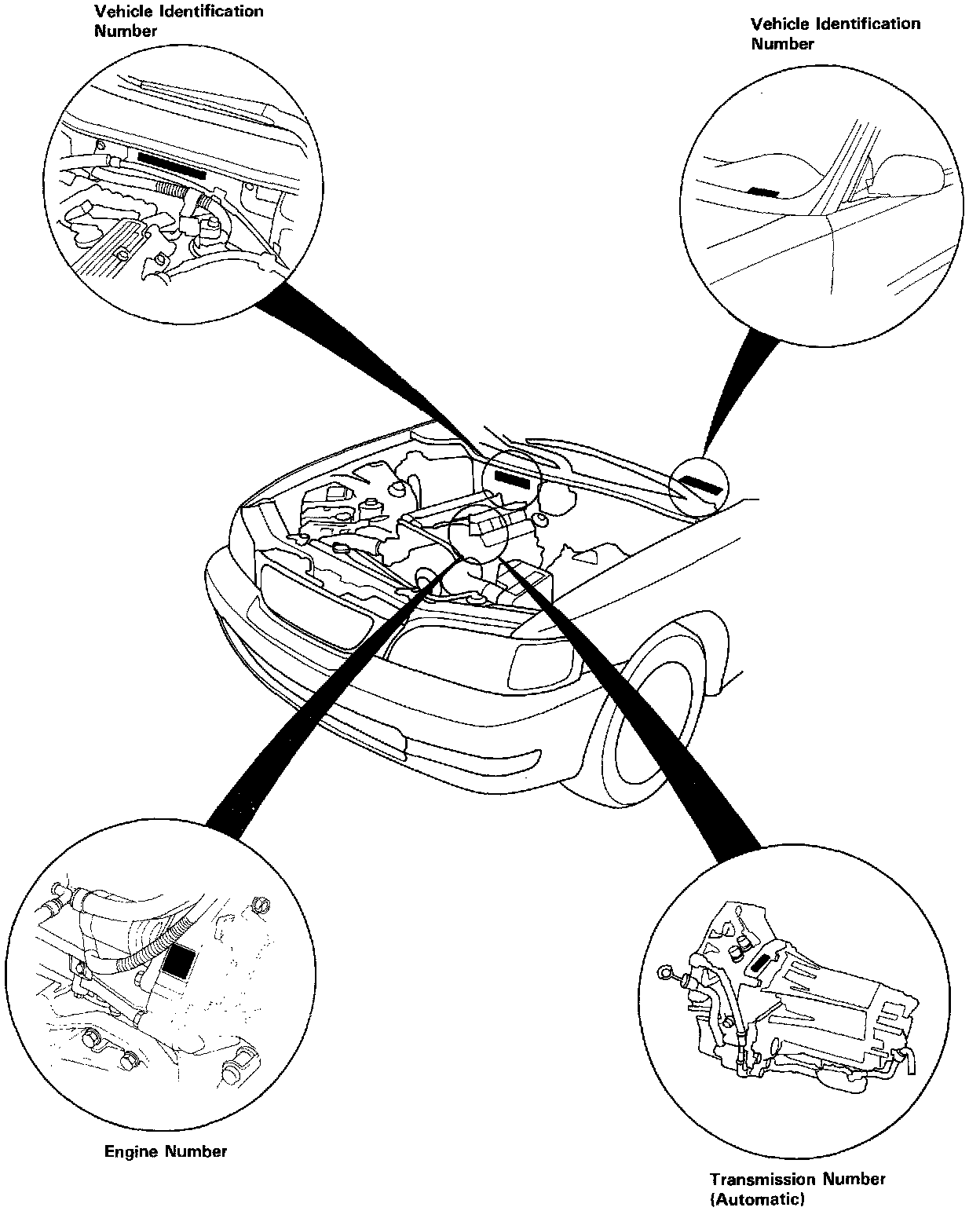 Vehicle Identification Number

Vehicle Identification Number

Engine Number

Transmission Number (Automatic)