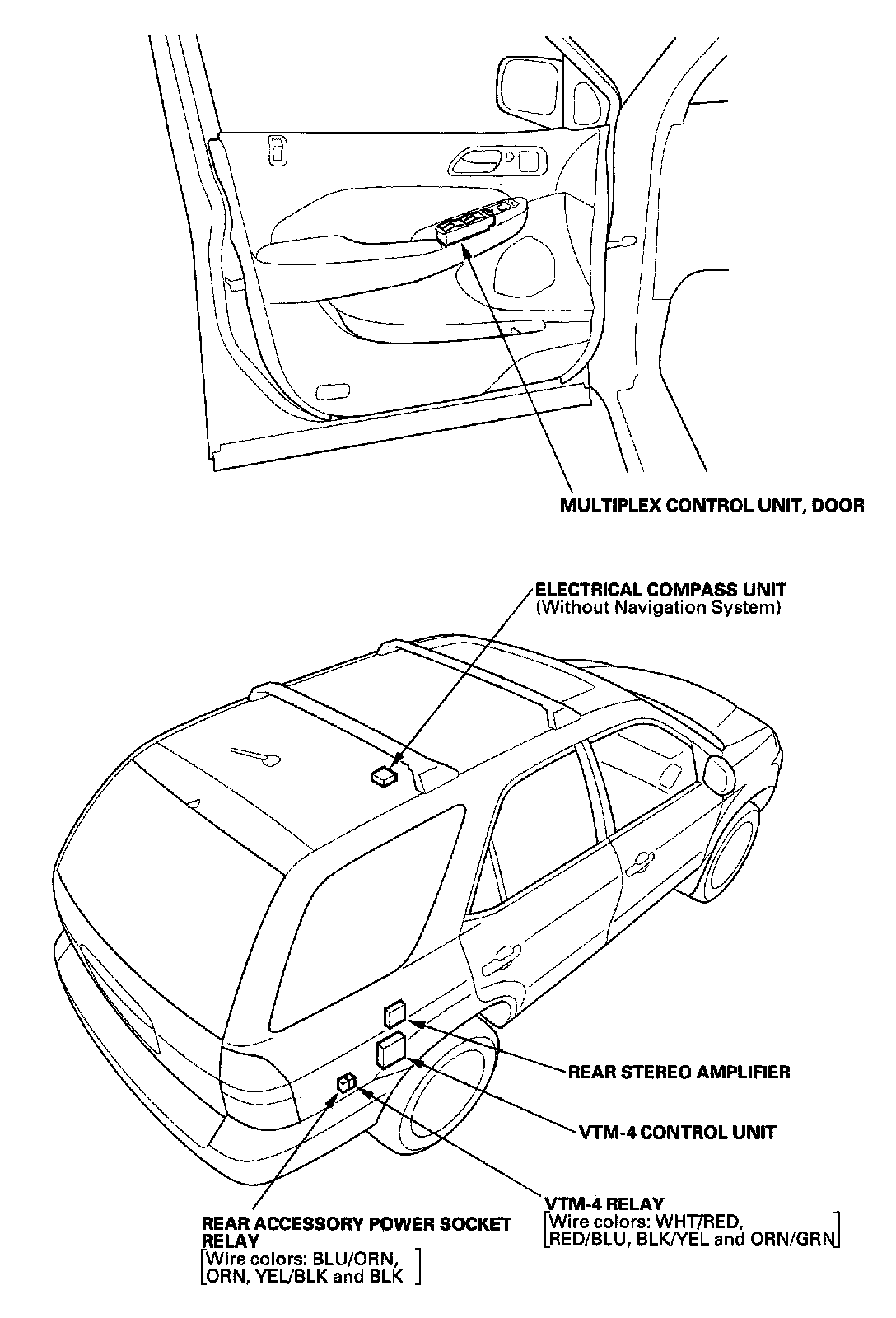 MULTIPLEX CONTROL UNIT, DOOR

ELECTRICAL COMPASS UNIT
(Without Navigation System)

REAR STEREO AMPLIFIER

VTM-4 CONTROL UNIT

VTM-4 RELAY
[Wire colors: WHT/RED, RED/BLU, BLK/YEL and ORN/GRN]

REAR ACCESSORY POWER SOCKET RELAY
[Wire colors: BLU/ORN, ORN, YEL/BLK and BLK]