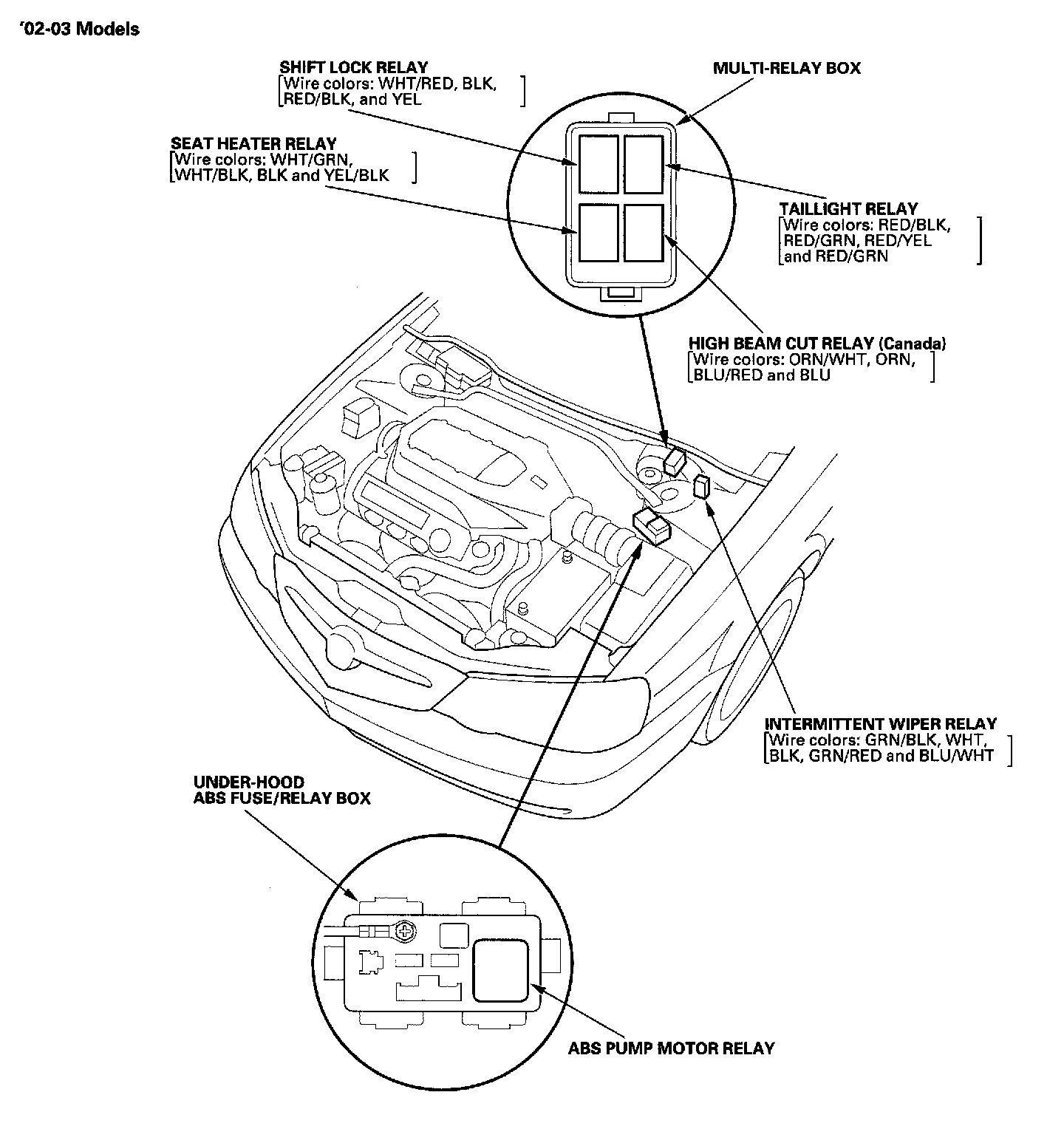 '02-03 Models

SHIFT LOCK RELAY
[Wire colors: WHT/RED, BLK, RED/BLK, and YEL]

MULTI-RELAY BOX

SEAT HEATER RELAY
[Wire colors: WHT/GRN, WHT/BLK, BLK and YEL/BLK]

TAILLIGHT RELAY
[Wire colors: RED/BLK, RED/GRN, RED/YEL and RED/GRN]

HIGH BEAM CUT RELAY (Canada)
[Wire colors: ORN/WHT, ORN, BLU/RED and BLU]

INTERMITTENT WIPER RELAY
[Wire colors: GRN/BLK, WHT, BLK, GRN/RED and BLU/WHT]

UNDER-HOOD
ABS FUSE/RELAY BOX

ABS PUMP MOTOR RELAY