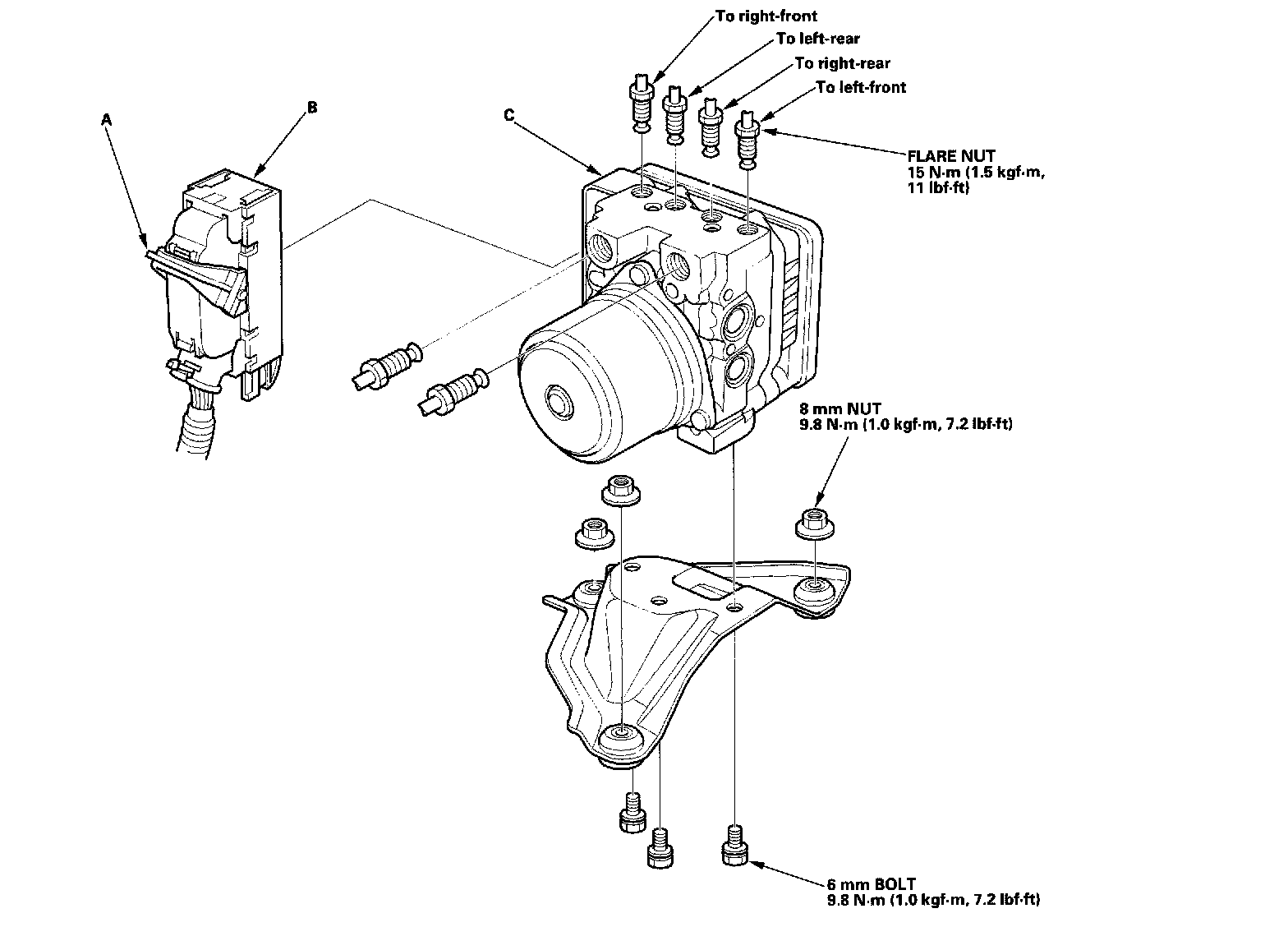 To right-front
To left-rear
To right-rear
To left-front

A

B

C

FLARE NUT
15 N·m (1.5 kgf·m, 11 lbf·ft)

8 mm NUT
9.8 N·m (1.0 kgf·m, 7.2 lbf·ft)

6 mm BOLT
9.8 N·m (1.0 kgf·m, 7.2 lbf·ft)