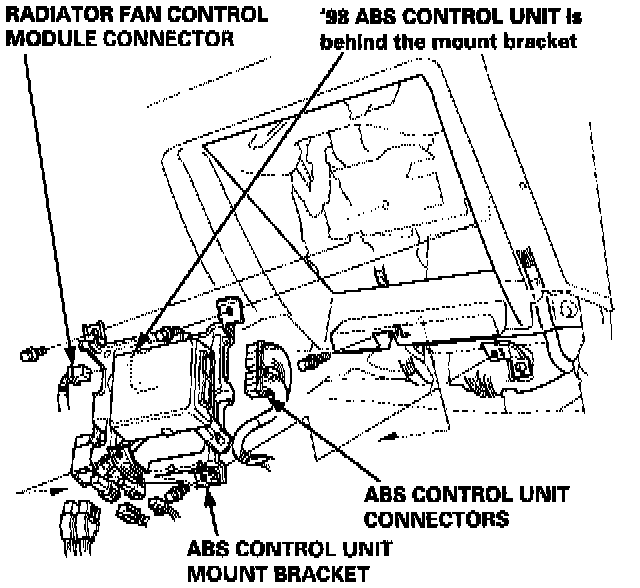 RADIATOR FAN CONTROL MODULE CONNECTOR

'98 ABS CONTROL UNIT is behind the mount bracket

ABS CONTROL UNIT CONNECTORS

ABS CONTROL UNIT MOUNT BRACKET