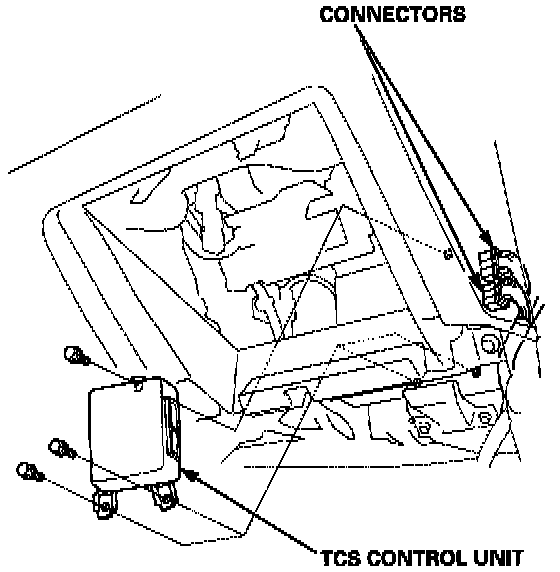 CONNECTORS

TCS CONTROL UNIT