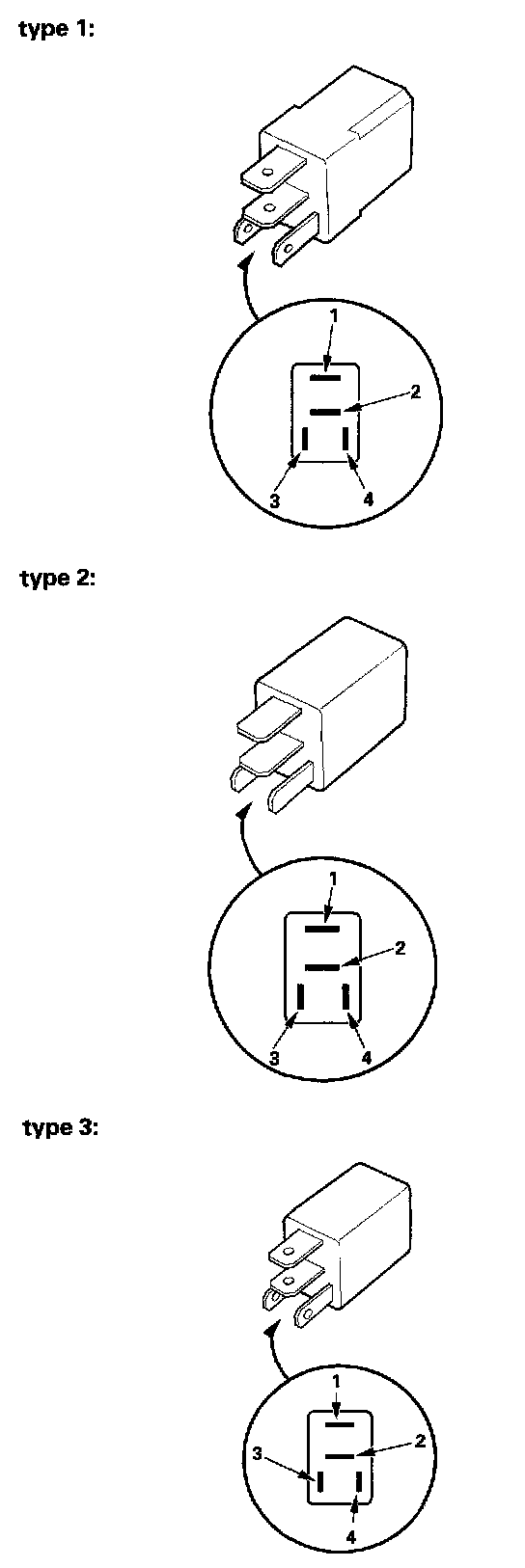 type 1:

1
2
3
4

type 2:

1
2
3
4

type 3:

1
2
3
4