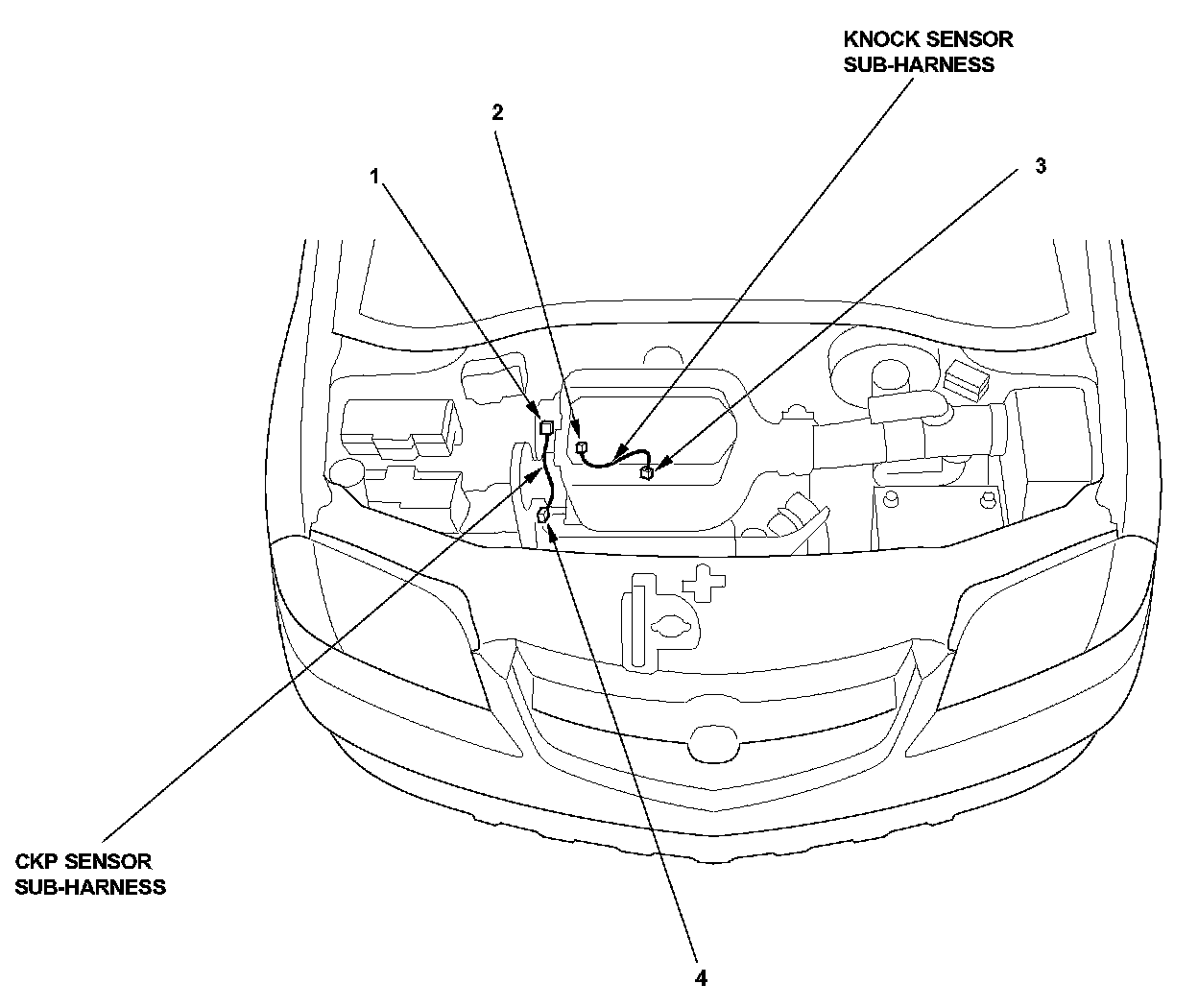 KNOCK SENSOR SUB-HARNESS

2

1

3

CKP SENSOR SUB-HARNESS

4