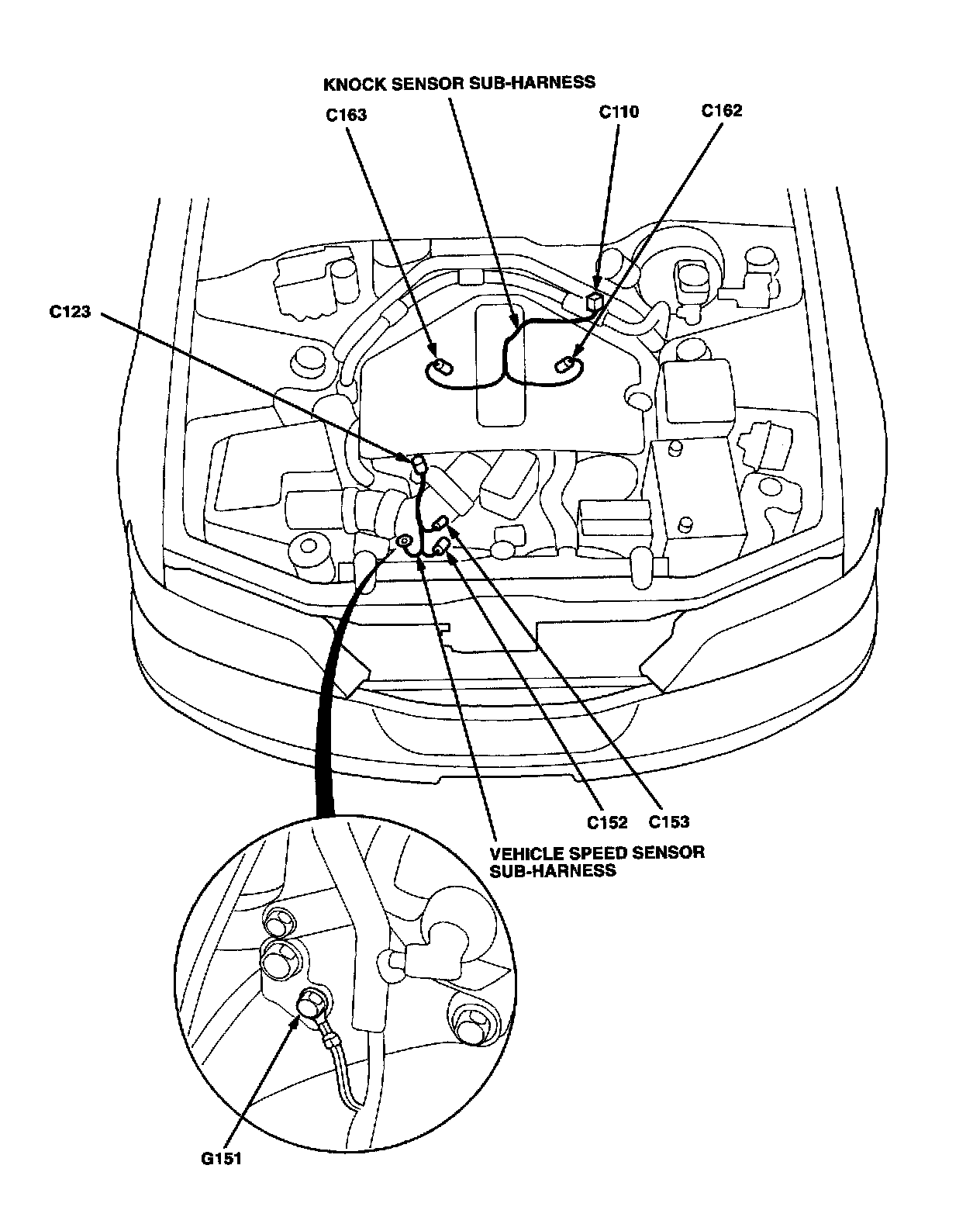 KNOCK SENSOR SUB-HARNESS

C163

C110

C162

C123

C152

C153

VEHICLE SPEED SENSOR SUB-HARNESS

G151