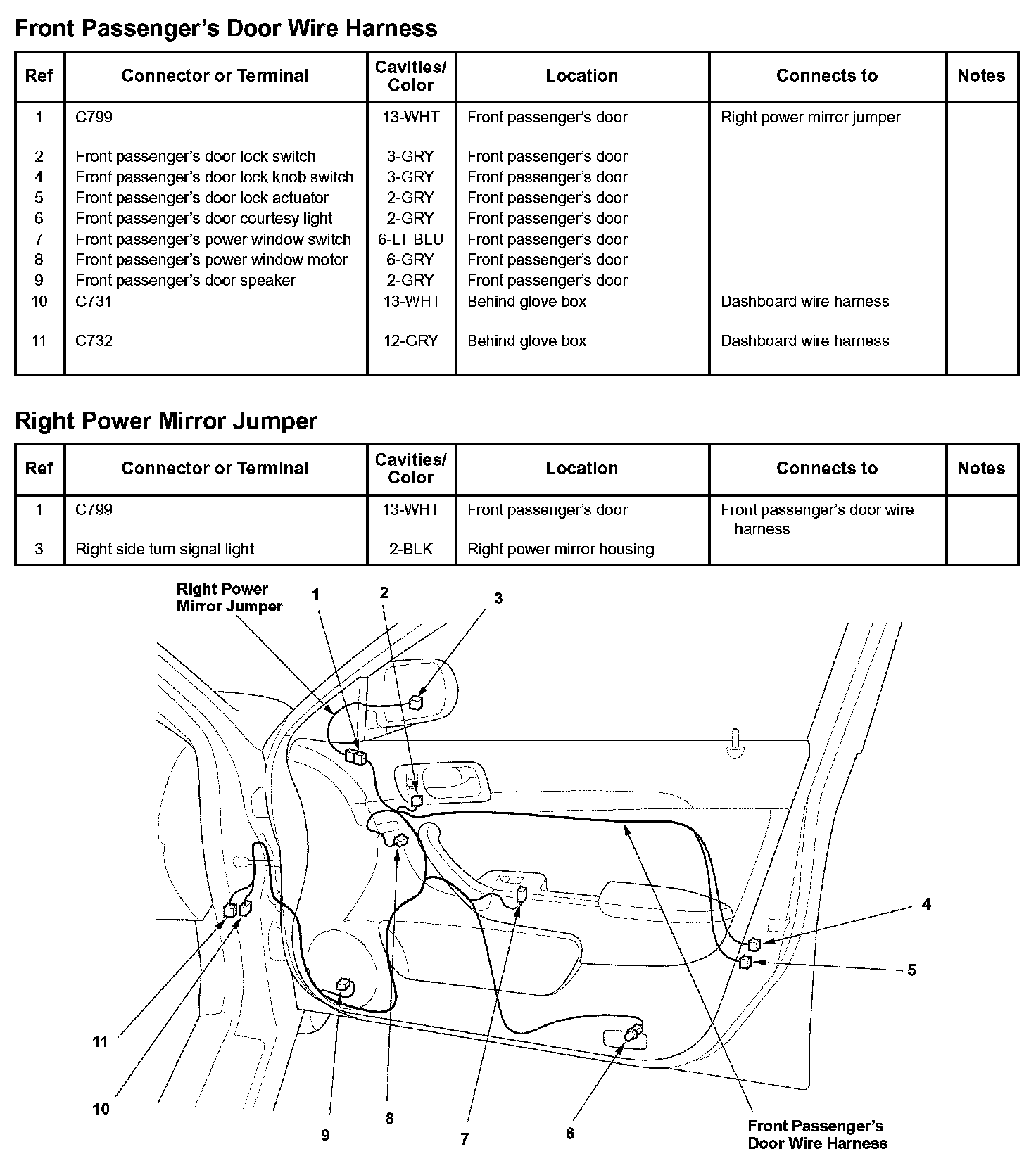 Front Passenger's Door Wire Harness

| Ref | Connector or Terminal | Cavities/ Color | Location | Connects to | Notes |
|---|---|---|---|---|---|
| 1 | C799 | 13-WHT | Front passenger's door | Right power mirror jumper | |
| 2 | Front passenger's door lock switch | 3-GRY | Front passenger's door | | |
| 4 | Front passenger's door lock knob switch | 3-GRY | Front passenger's door | | |
| 5 | Front passenger's door lock actuator | 2-GRY | Front passenger's door | | |
| 6 | Front passenger's door courtesy light | 2-GRY | Front passenger's door | | |
| 7 | Front passenger's power window switch | 6-LT BLU | Front passenger's door | | |
| 8 | Front passenger's power window motor | 6-GRY | Front passenger's door | | |
| 9 | Front passenger's door speaker | 2-GRY | Front passenger's door | | |
| 10 | C731 | 13-WHT | Behind glove box | Dashboard wire harness | |
| 11 | C732 | 12-GRY | Behind glove box | Dashboard wire harness | |

Right Power Mirror Jumper

| Ref | Connector or Terminal | Cavities/ Color | Location | Connects to | Notes |
|---|---|---|---|---|---|
| 1 | C799 | 13-WHT | Front passenger's door | Front passenger's door wire harness | |
| 3 | Right side turn signal light | 2-BLK | Right power mirror housing | | |

Right Power Mirror Jumper
1
2
3
4
5
11
10
9
8
7
6
Front Passenger's Door Wire Harness