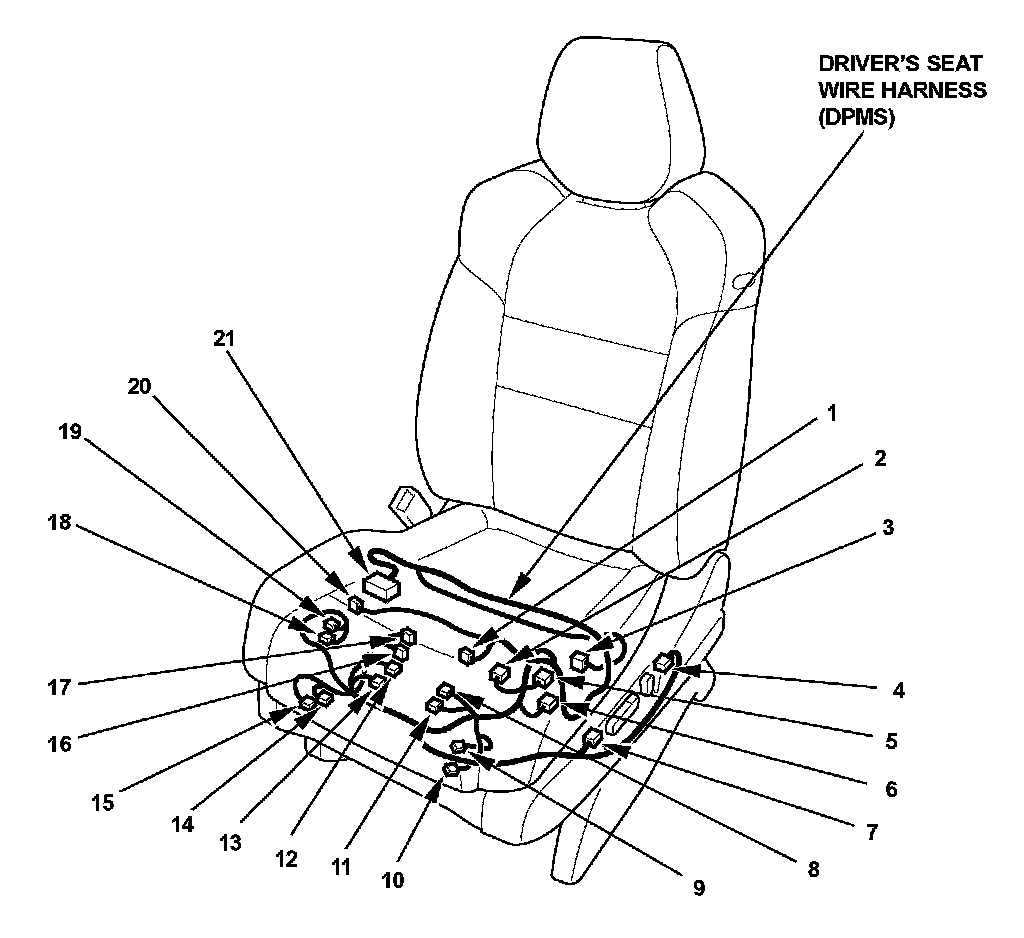 DRIVER'S SEAT WIRE HARNESS (DPMS)

21
20
19
18
17
16
15
14
13
12
11
10
9
8
7
6
5
4
3
2
1