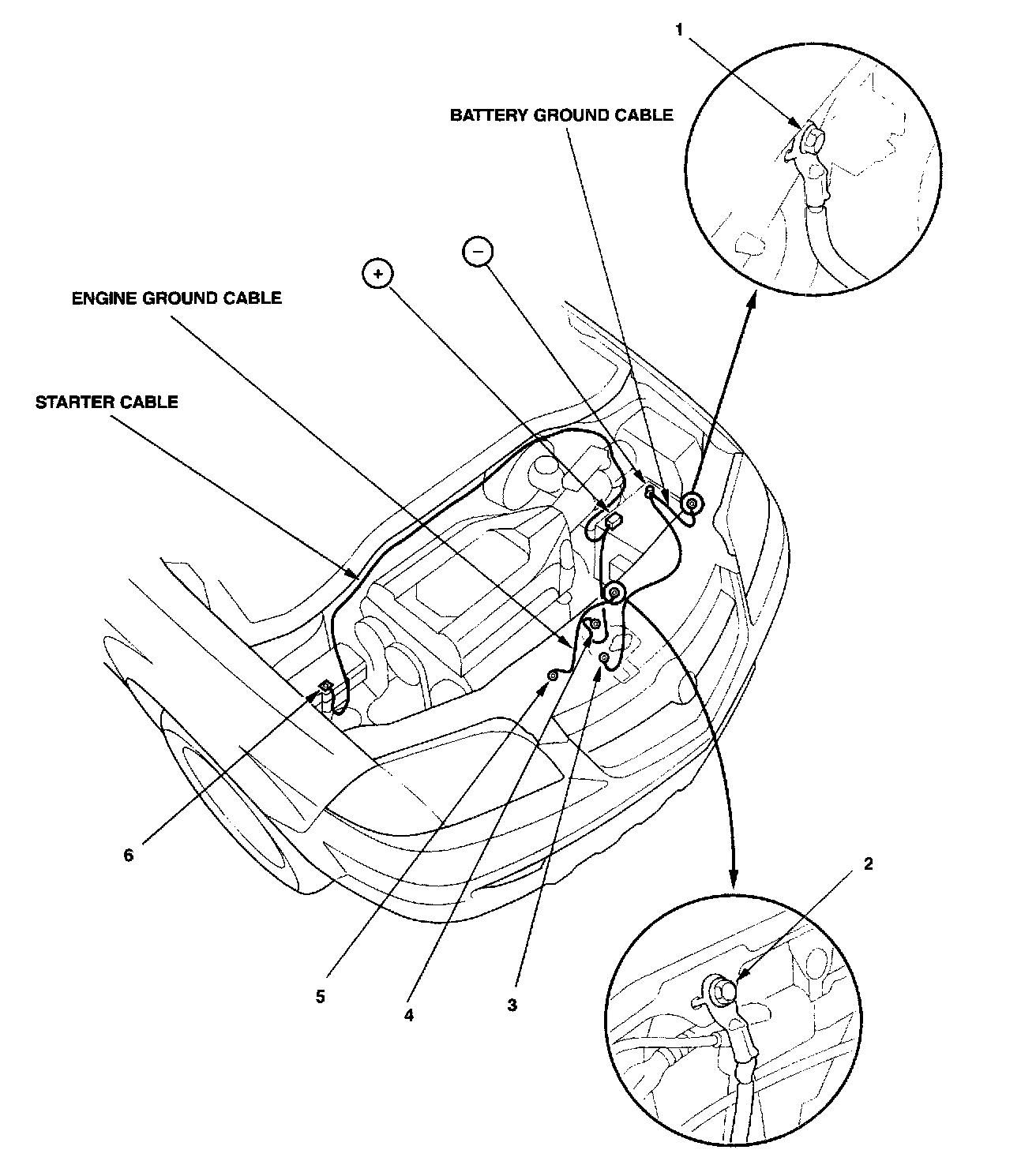 1

BATTERY GROUND CABLE

+

−

ENGINE GROUND CABLE

STARTER CABLE

6

5

4

3

2