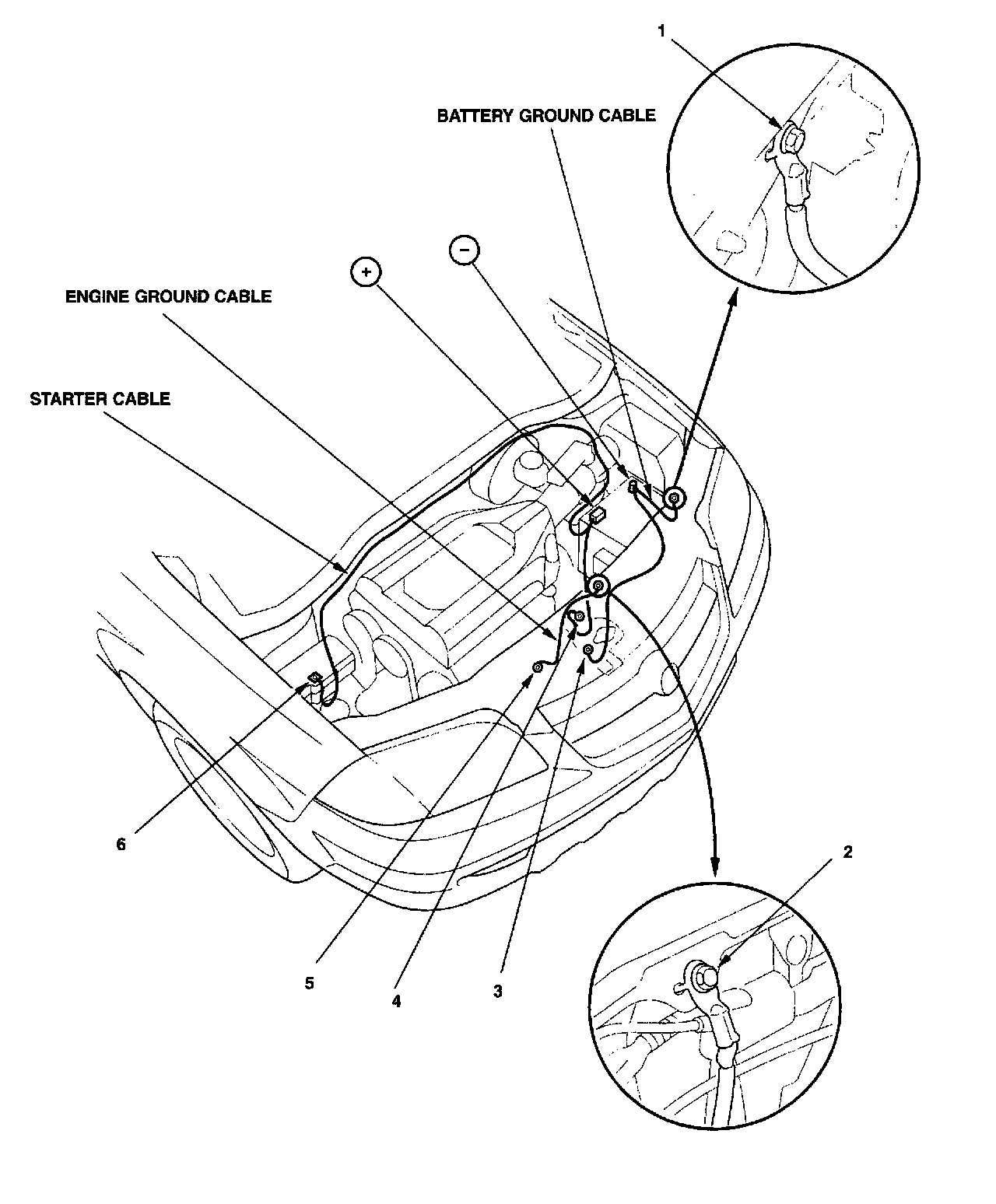 1

BATTERY GROUND CABLE

−

+

ENGINE GROUND CABLE

STARTER CABLE

6

5

4

3

2