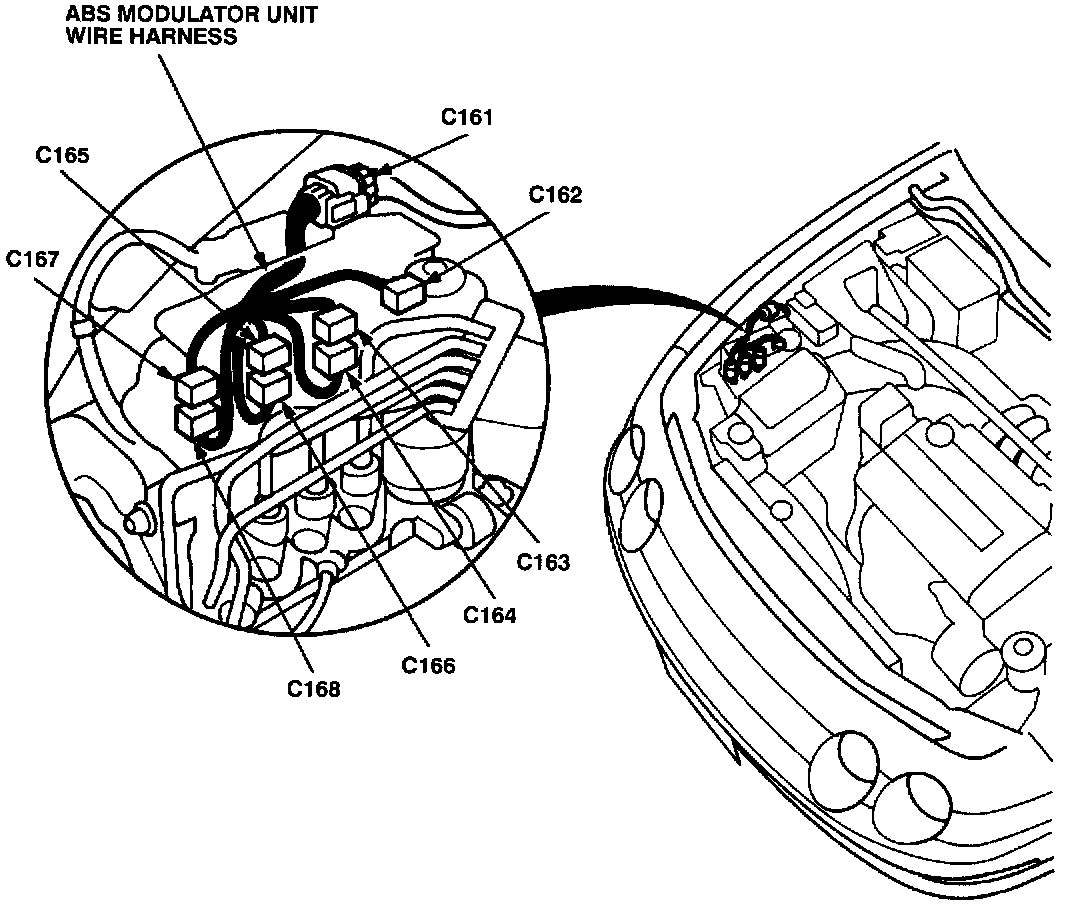 ABS MODULATOR UNIT
WIRE HARNESS

C161

C165

C162

C167

C163

C164

C166

C168