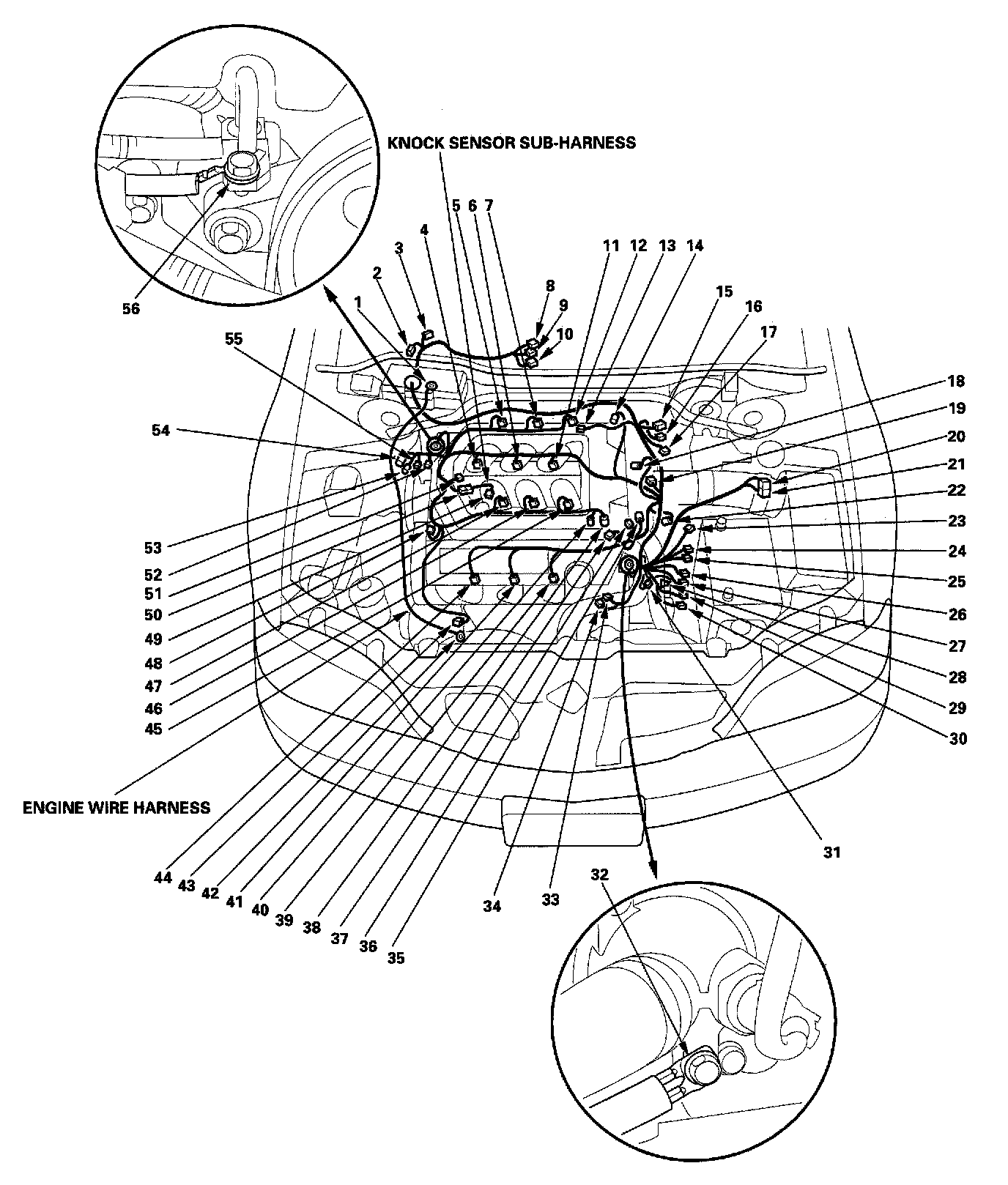 KNOCK SENSOR SUB-HARNESS

56

1
2
3
4
5
6
7
8
9
10
11
12
13
14
15
16
17
18
19
20
21
22
23
24
25
26
27
28
29
30
31
55
54
53
52
51
50
49
48
47
46
45

ENGINE WIRE HARNESS

44
43
42
41
40
39
38
37
36
35
34
33
32