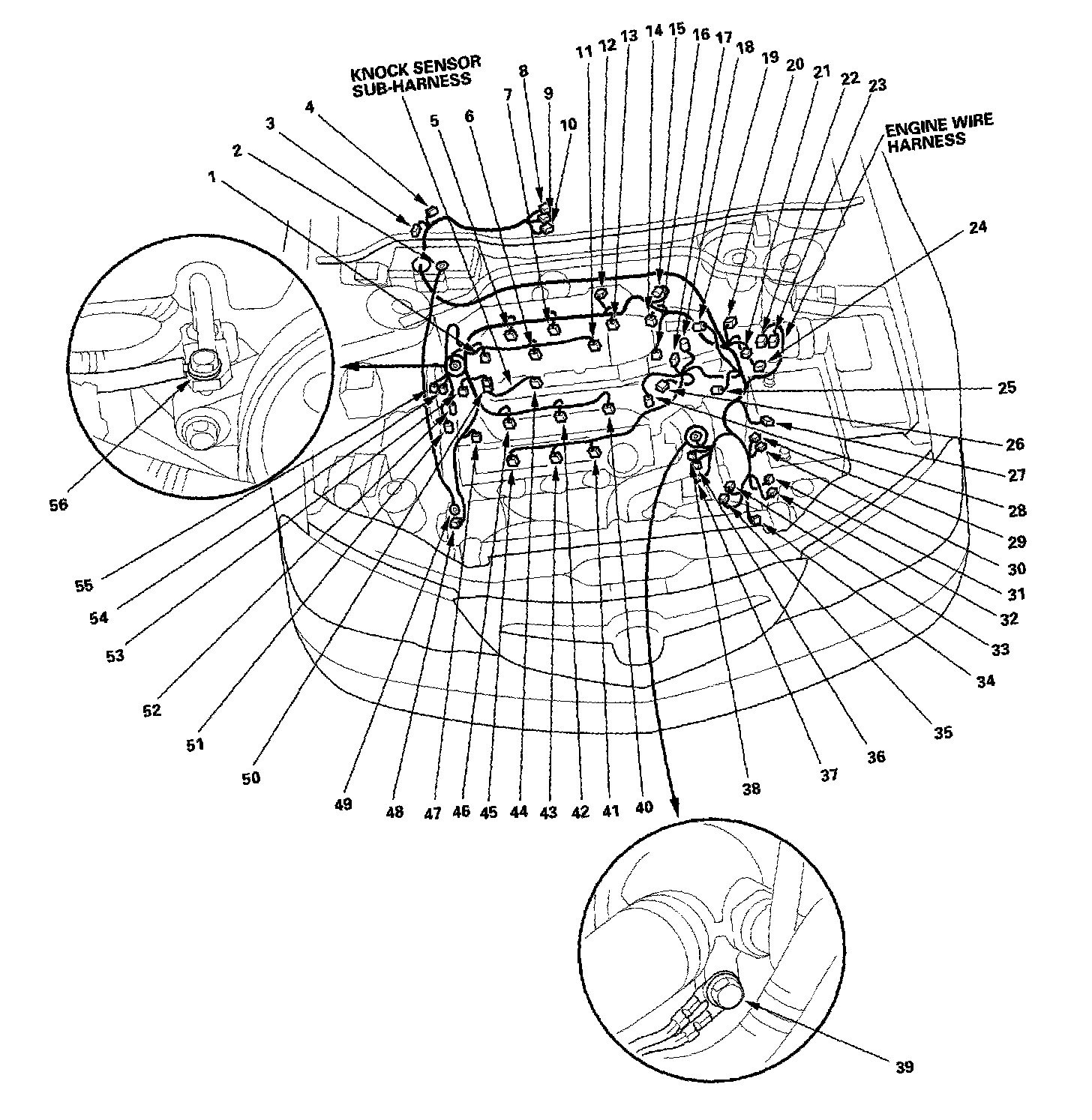 KNOCK SENSOR SUB-HARNESS

ENGINE WIRE HARNESS

1
2
3
4
5
6
7
8
9
10
11
12
13
14
15
16
17
18
19
20
21
22
23
24
25
26
27
28
29
30
31
32
33
34
35
36
37
38
39
40
41
42
43
44
45
46
47
48
49
50
51
52
53
54
55
56