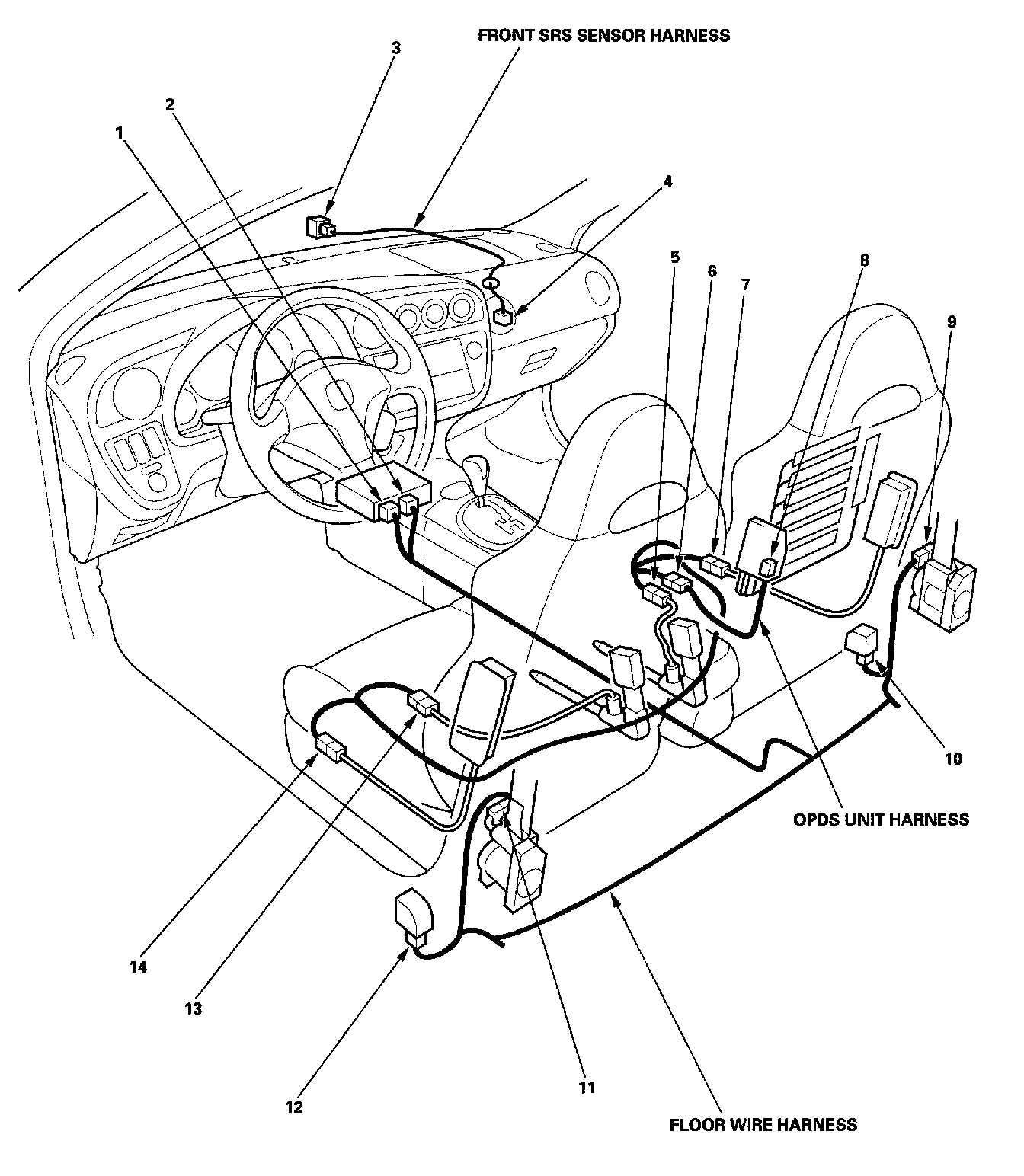 FRONT SRS SENSOR HARNESS

3

2

1

4

5

6

7

8

9

10

OPDS UNIT HARNESS

14

13

12

11

FLOOR WIRE HARNESS