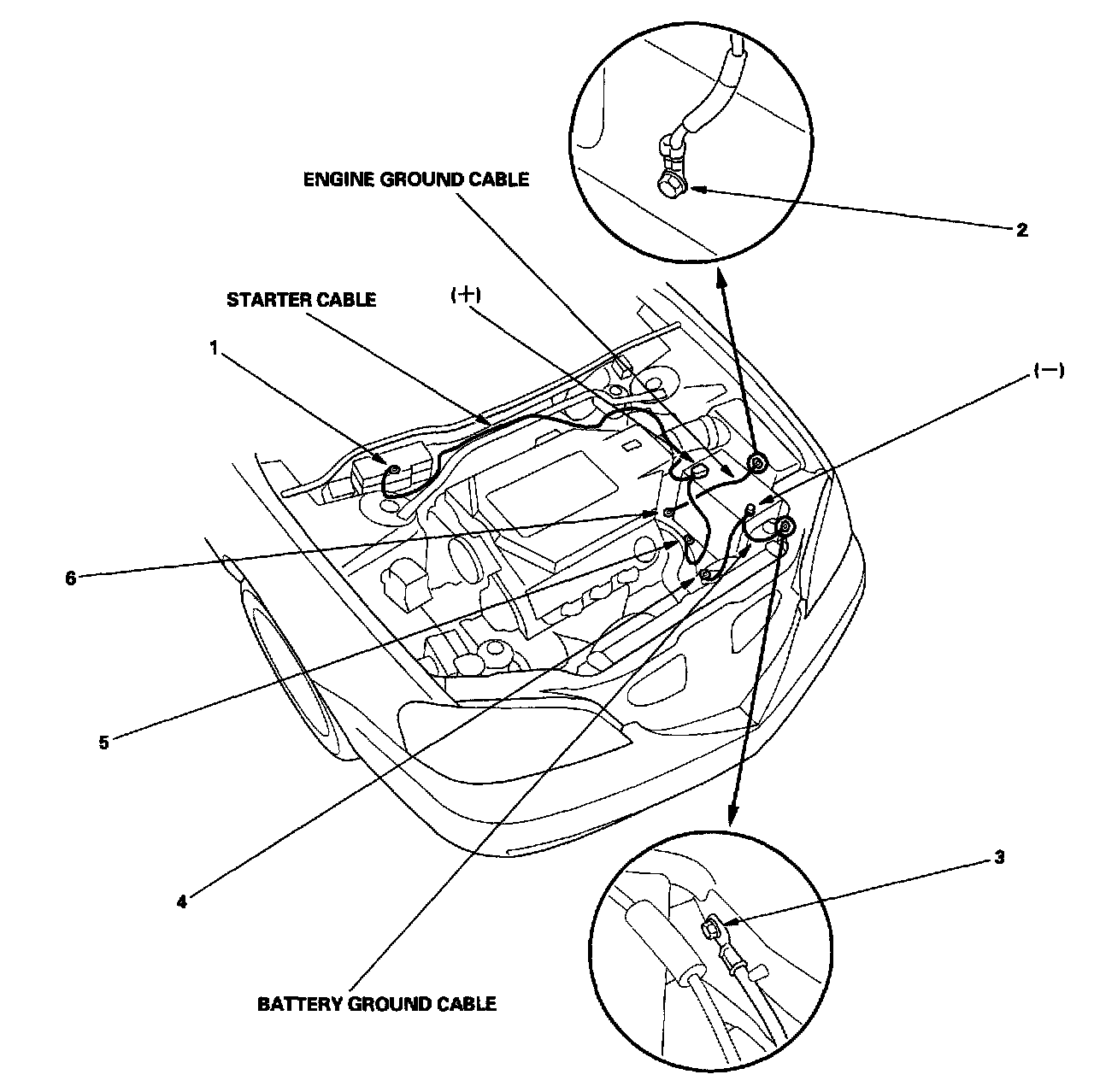 ENGINE GROUND CABLE

2

STARTER CABLE

(+)

1

(−)

6

5

4

3

BATTERY GROUND CABLE