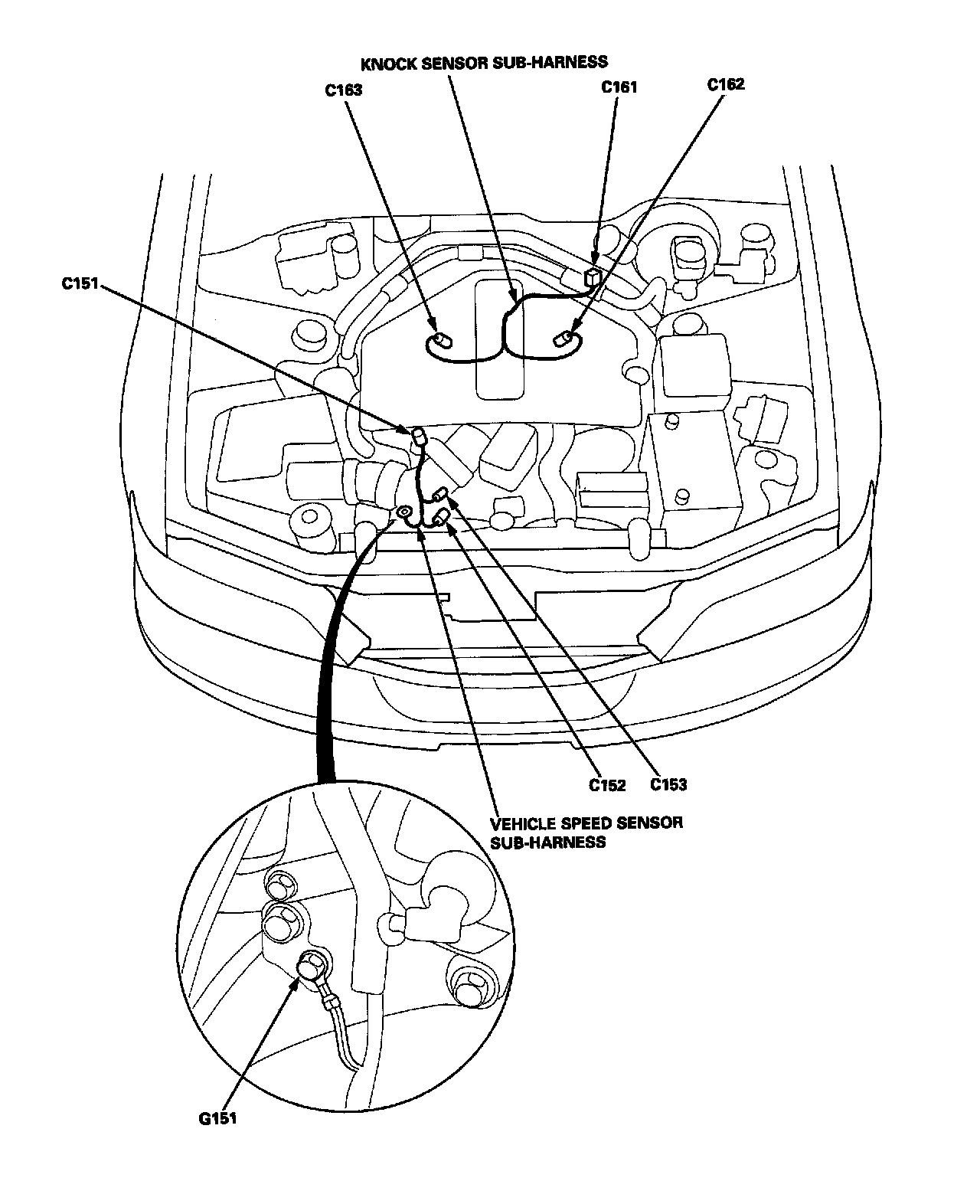 KNOCK SENSOR SUB-HARNESS

C163

C161

C162

C151

C152

C153

VEHICLE SPEED SENSOR SUB-HARNESS

G151