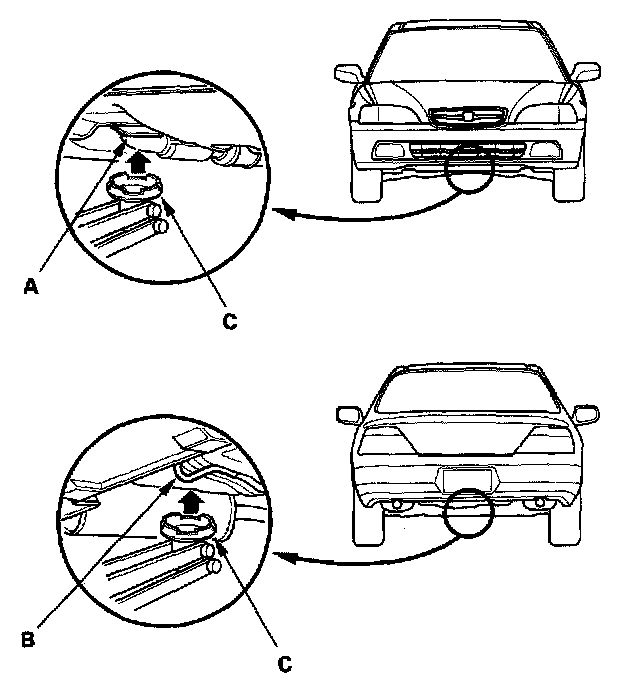 A

C

B

C