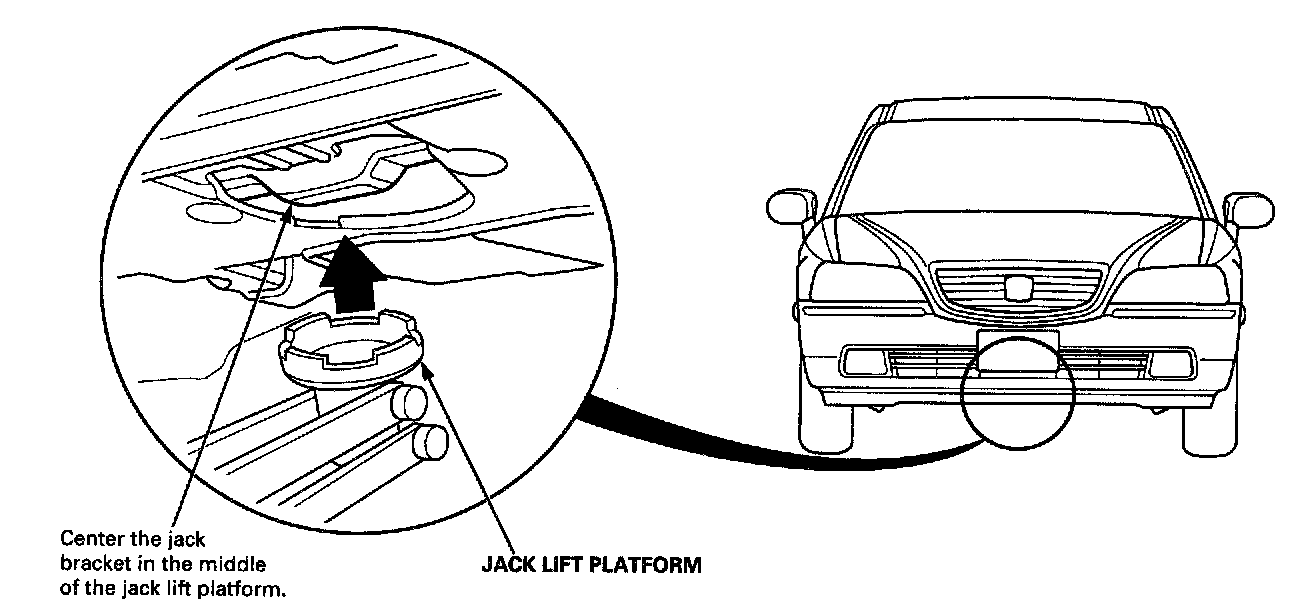 Center the jack bracket in the middle of the jack lift platform.

JACK LIFT PLATFORM