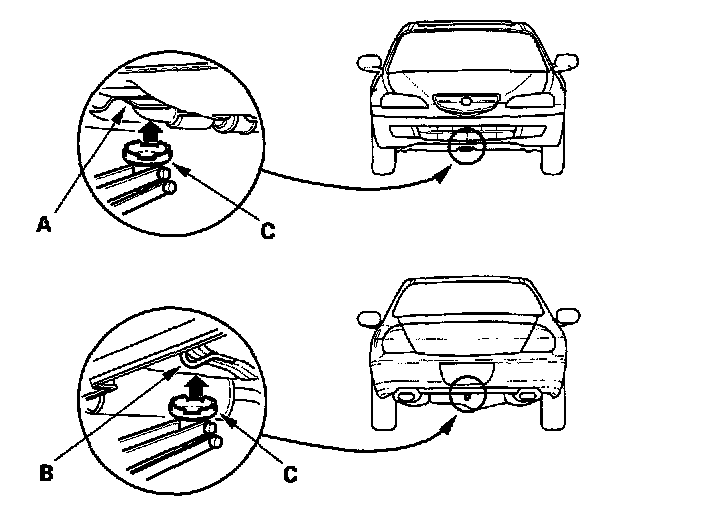 A
C
B
C