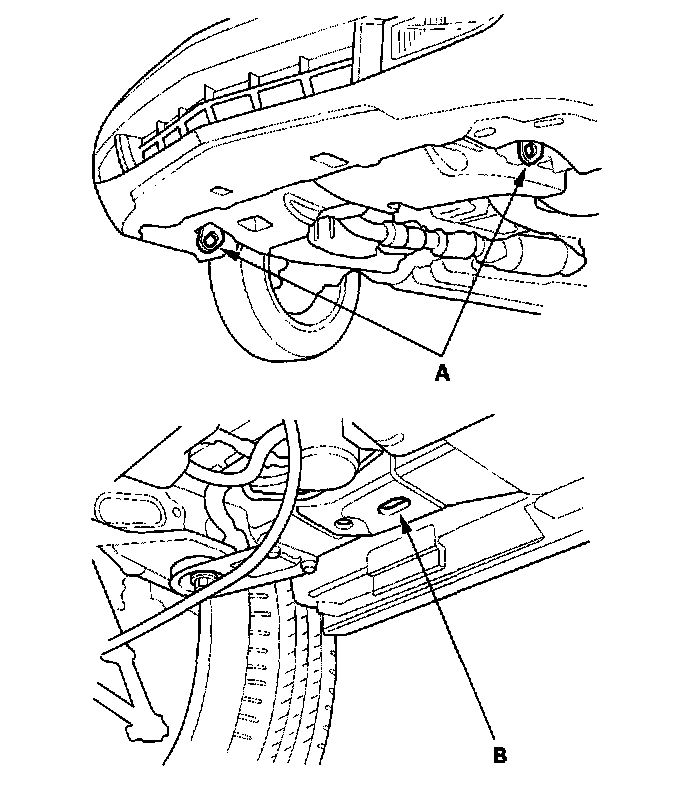 A

B