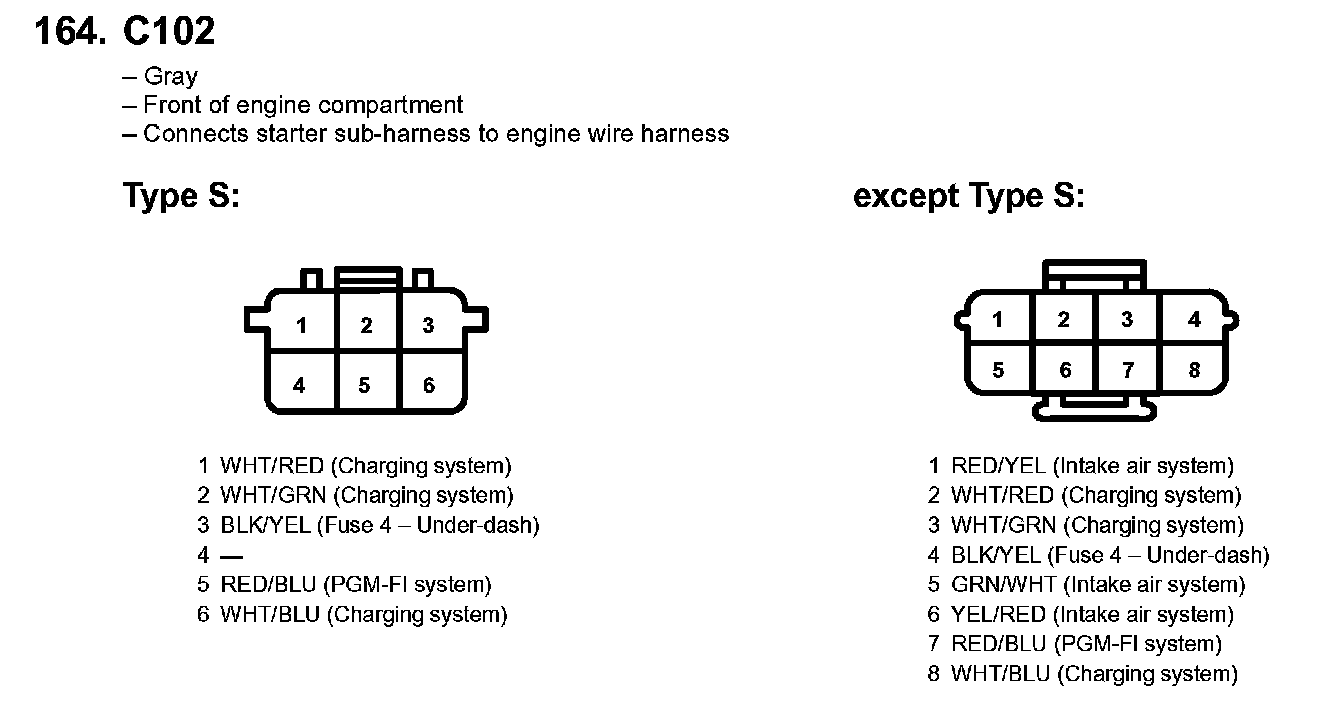 164. C102

– Gray
– Front of engine compartment
– Connects starter sub-harness to engine wire harness

Type S:

1 2 3
4 5 6

1 WHT/RED (Charging system)
2 WHT/GRN (Charging system)
3 BLK/YEL (Fuse 4 – Under-dash)
4 —
5 RED/BLU (PGM-FI system)
6 WHT/BLU (Charging system)

except Type S:

1 2 3 4
5 6 7 8

1 RED/YEL (Intake air system)
2 WHT/RED (Charging system)
3 WHT/GRN (Charging system)
4 BLK/YEL (Fuse 4 – Under-dash)
5 GRN/WHT (Intake air system)
6 YEL/RED (Intake air system)
7 RED/BLU (PGM-FI system)
8 WHT/BLU (Charging system)