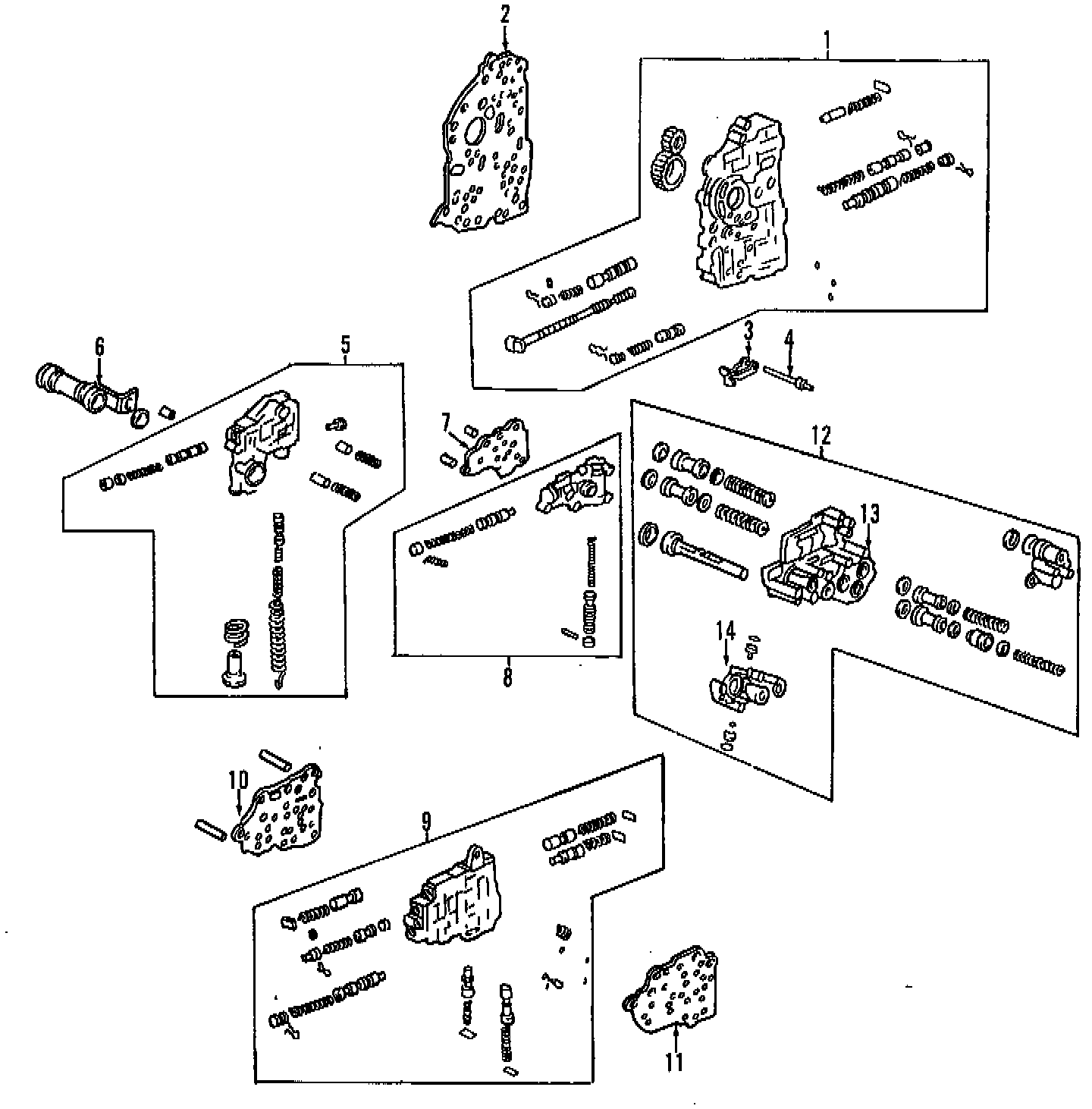 2
1
6
5
3
4
7
12
13
8
14
10
9
11