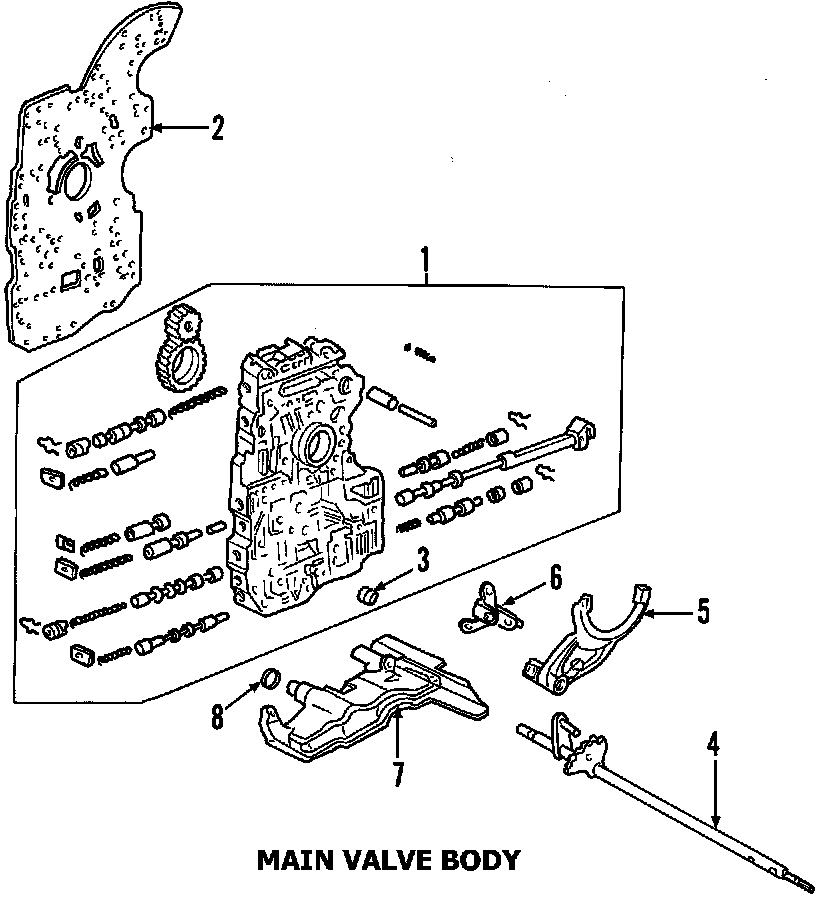 2
1
3
6
5
8
7
4
MAIN VALVE BODY