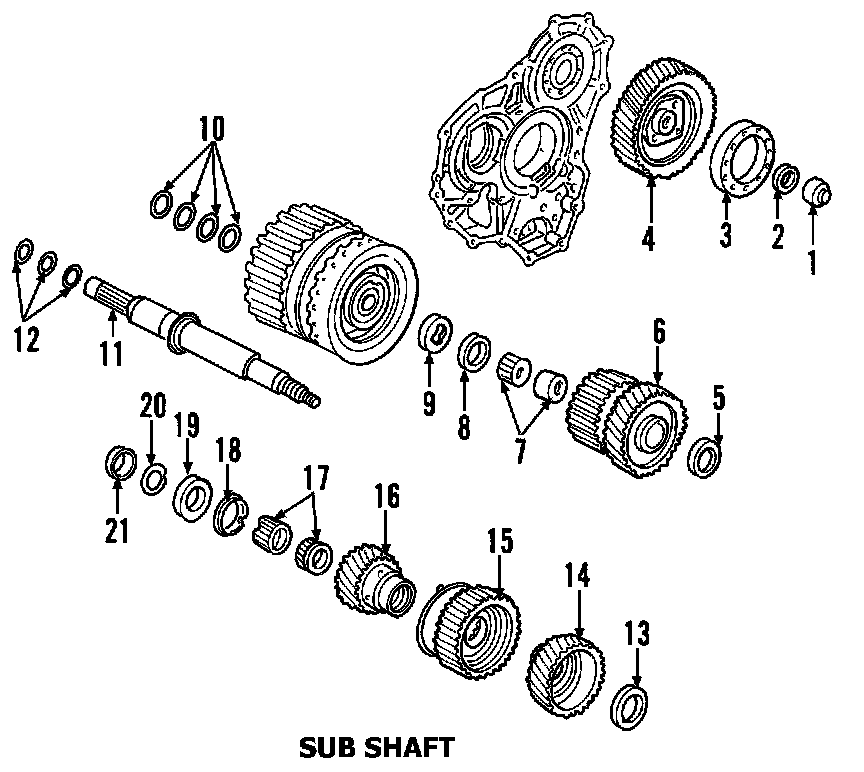 10
4
3
2
1
12
11
9
8
7
6
5
20
19
18
17
16
21
15
14
13
SUB SHAFT