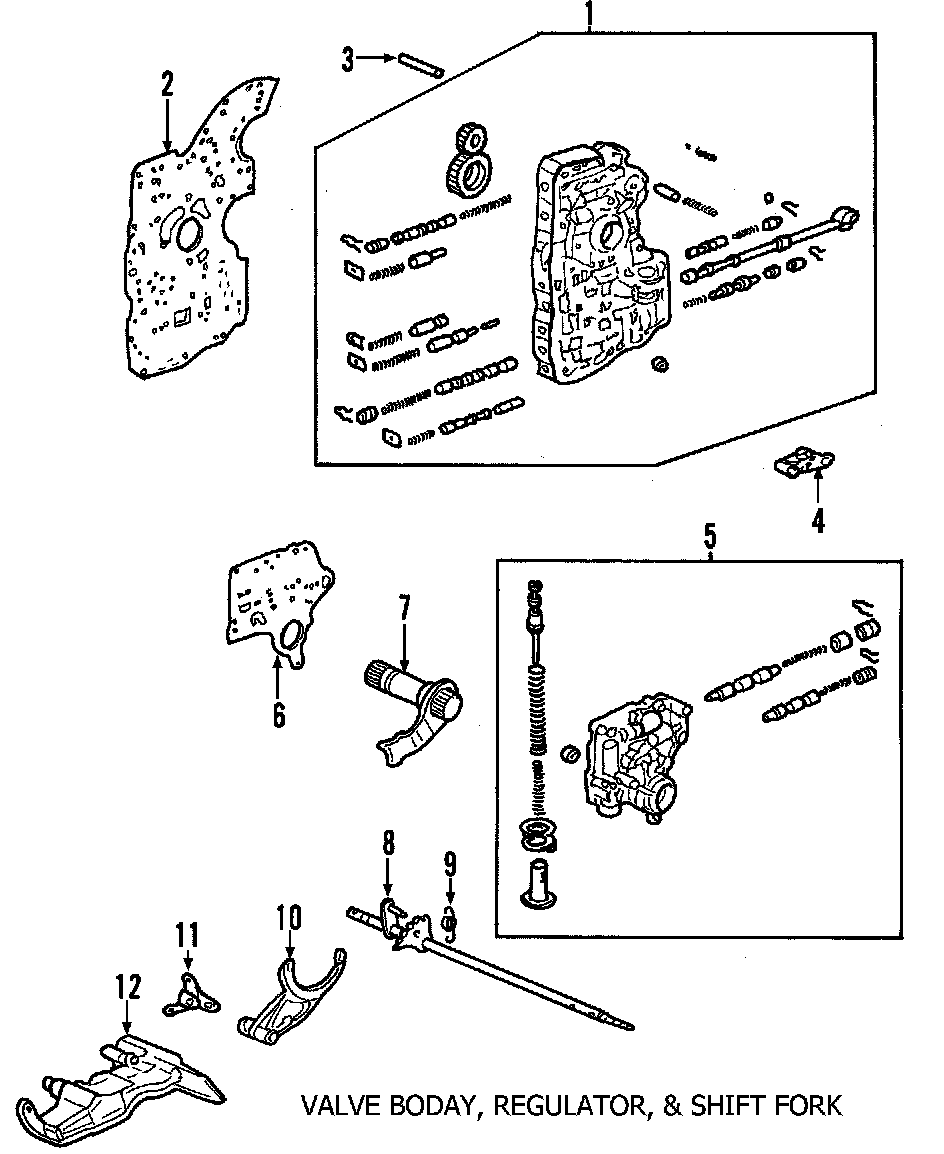 1
2
3
4
5
6
7
8
9
10
11
12

VALVE BODAY, REGULATOR, & SHIFT FORK