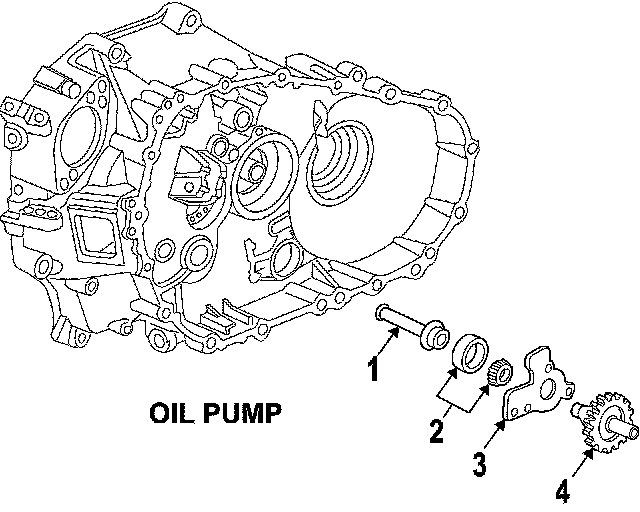 OIL PUMP

1

2

3

4