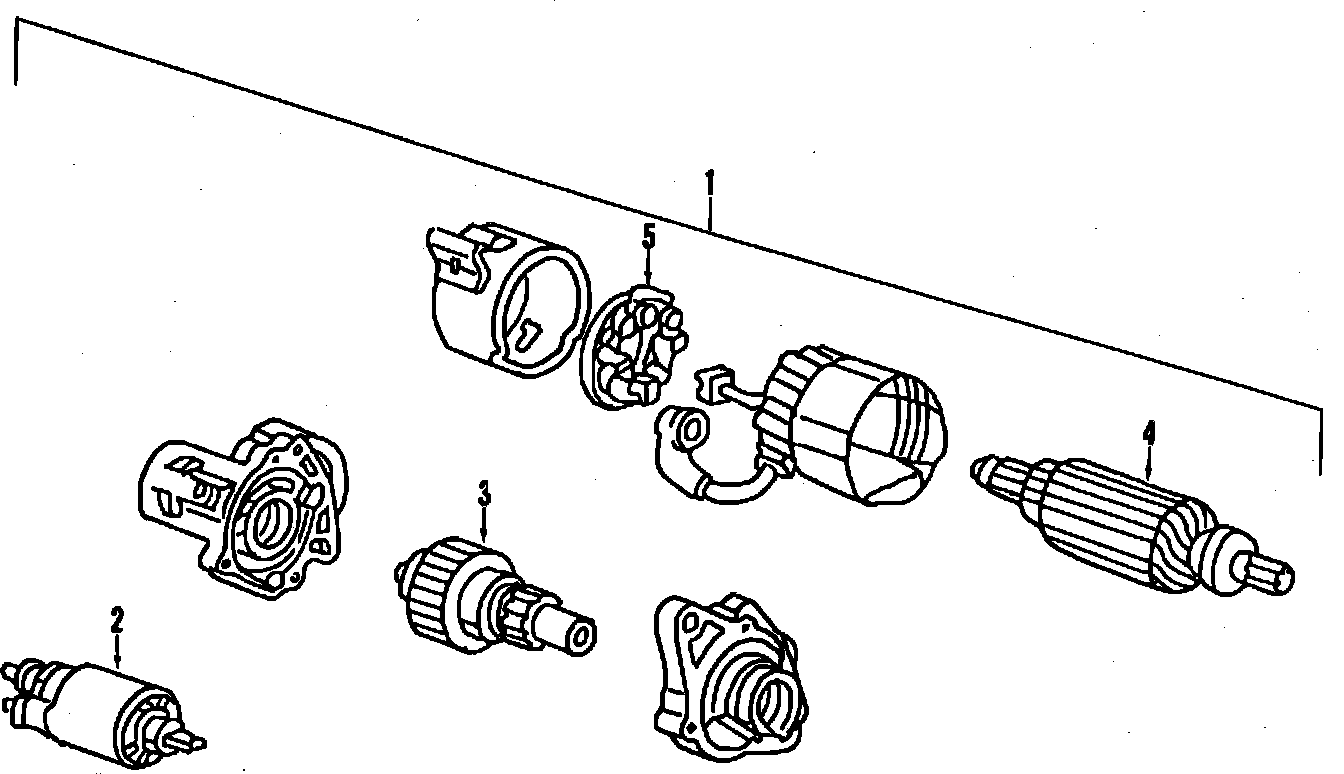 1
5
4
3
2