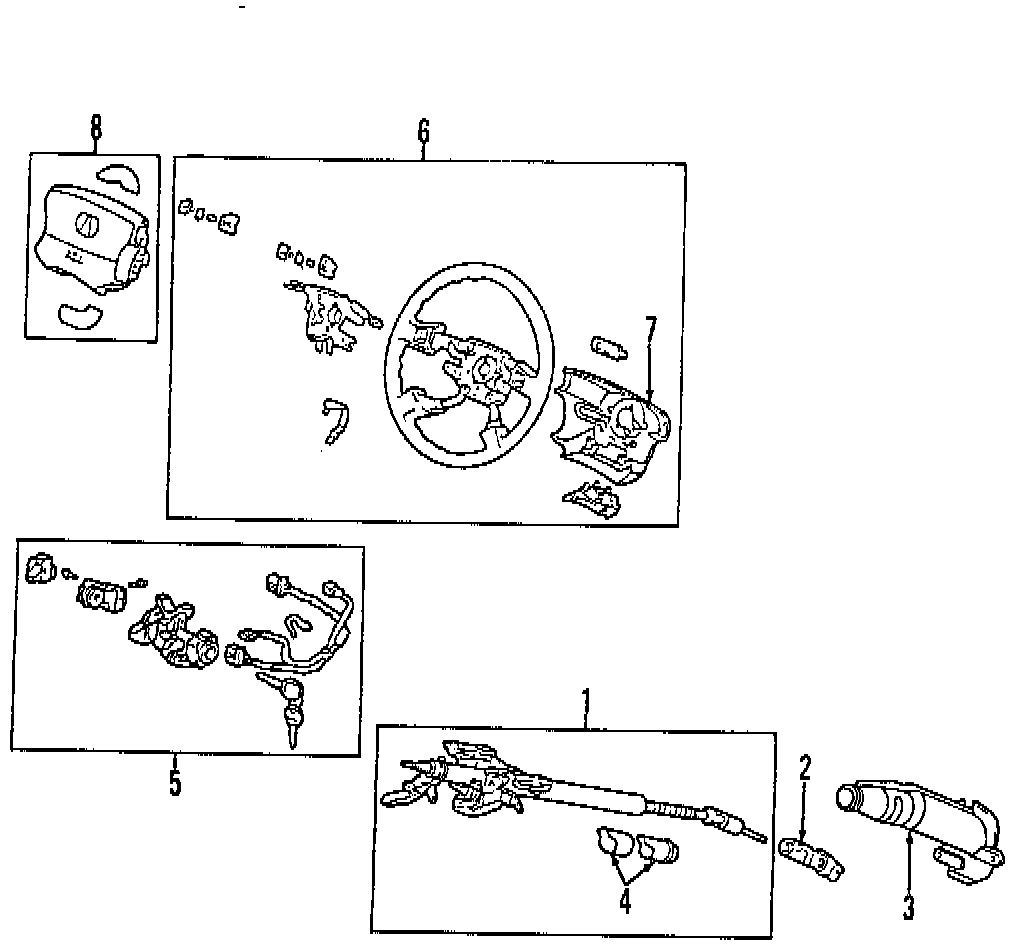 8
6
7
5
1
2
4
3