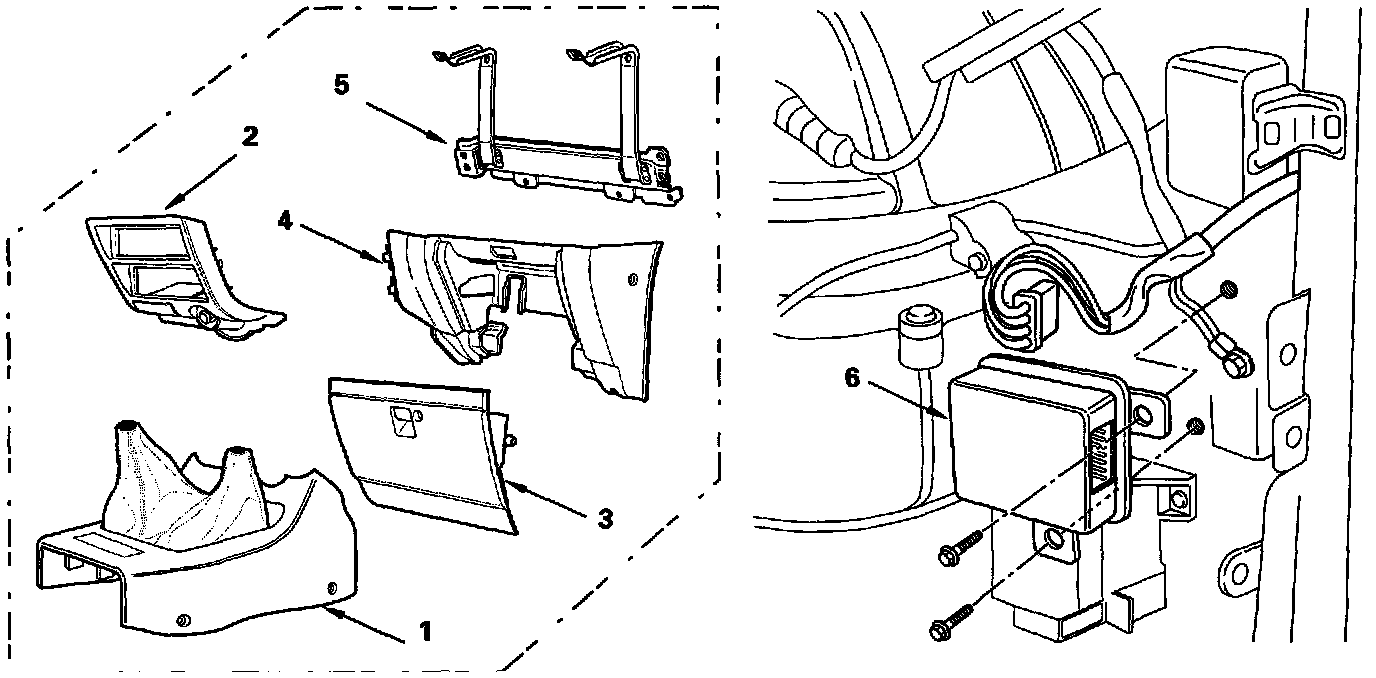 5
2
4
3
1
6