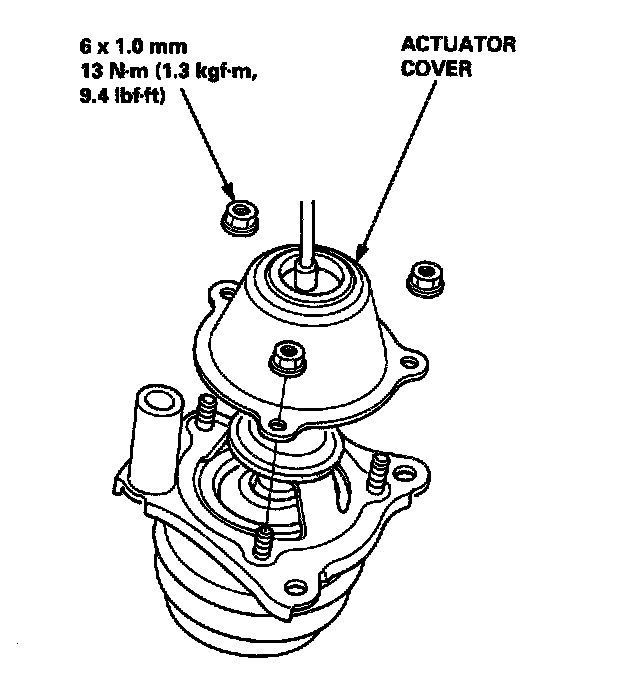 6 x 1.0 mm
13 N·m (1.3 kgf·m, 9.4 lbf·ft)

ACTUATOR COVER