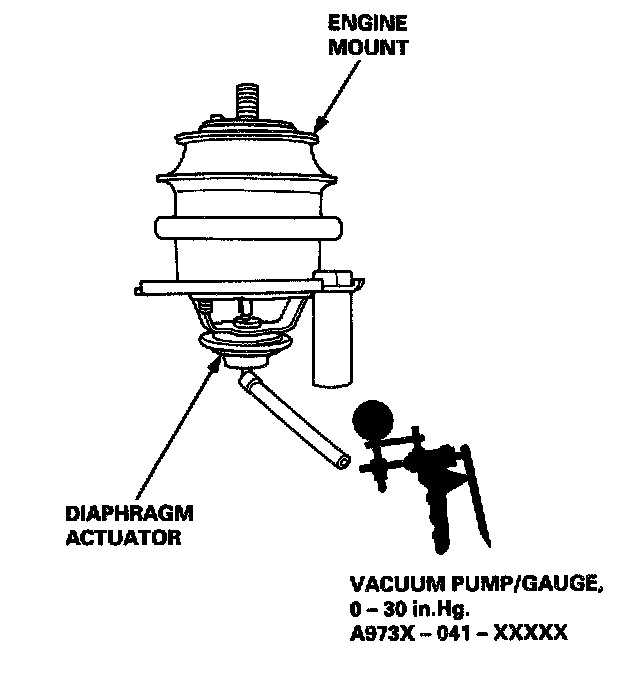 ENGINE MOUNT

DIAPHRAGM ACTUATOR

VACUUM PUMP/GAUGE, 0 – 30 in.Hg. A973X – 041 – XXXXX