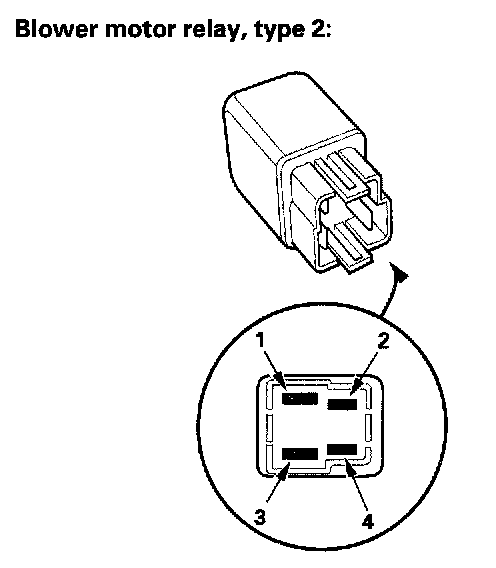 Blower motor relay, type 2:

1
2
3
4