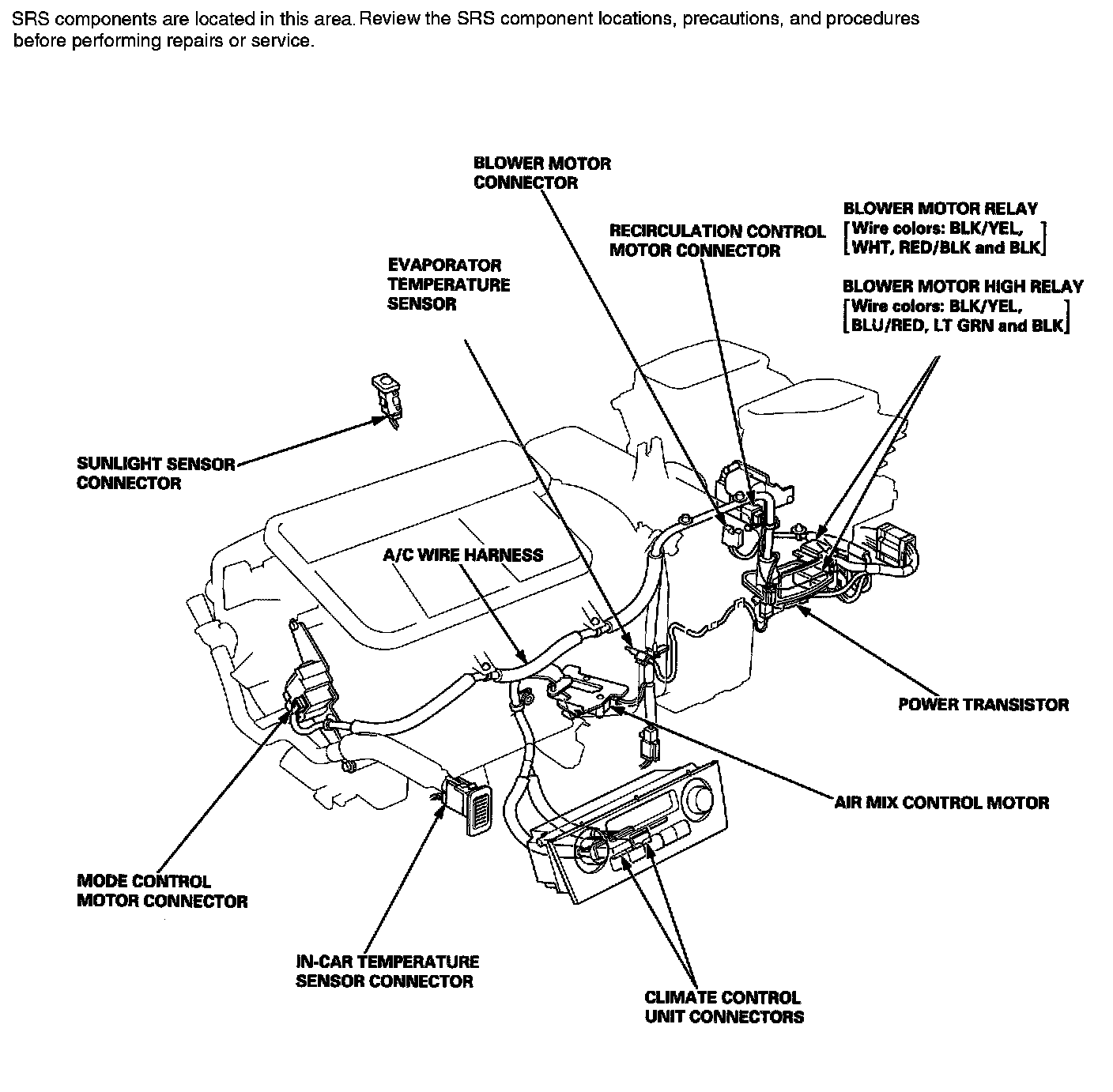 SRS components are located in this area. Review the SRS component locations, precautions, and procedures before performing repairs or service.

BLOWER MOTOR CONNECTOR

RECIRCULATION CONTROL MOTOR CONNECTOR

BLOWER MOTOR RELAY
[Wire colors: BLK/YEL, WHT, RED/BLK and BLK]

BLOWER MOTOR HIGH RELAY
[Wire colors: BLK/YEL, BLU/RED, LT GRN and BLK]

EVAPORATOR TEMPERATURE SENSOR

SUNLIGHT SENSOR CONNECTOR

A/C WIRE HARNESS

POWER TRANSISTOR

AIR MIX CONTROL MOTOR

MODE CONTROL MOTOR CONNECTOR

IN-CAR TEMPERATURE SENSOR CONNECTOR

CLIMATE CONTROL UNIT CONNECTORS