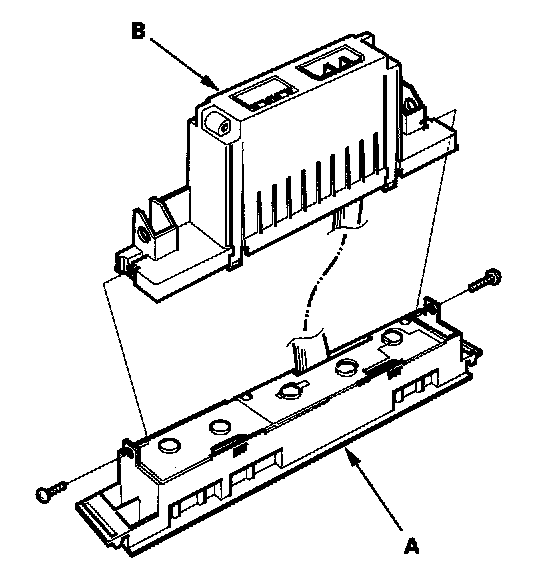 B

A