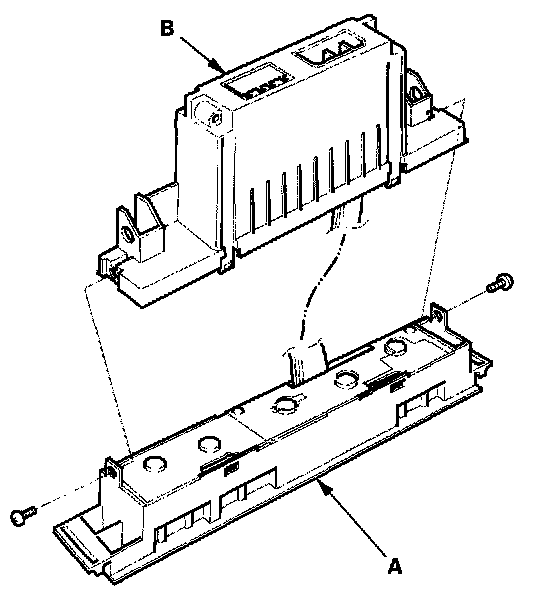 B

A