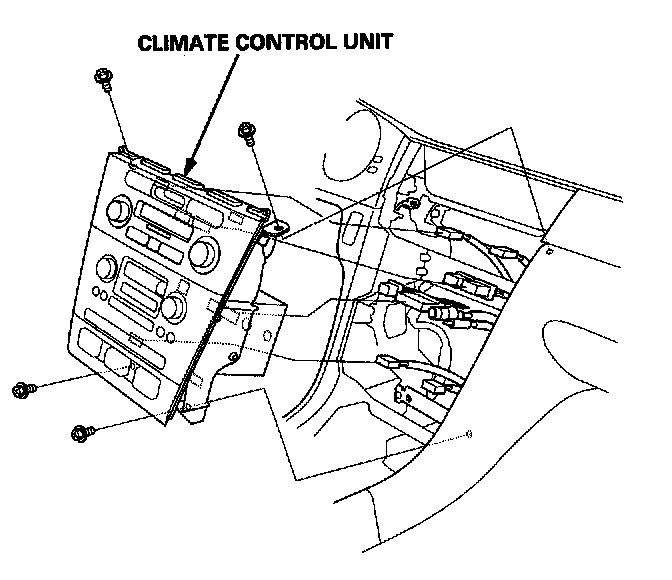 CLIMATE CONTROL UNIT