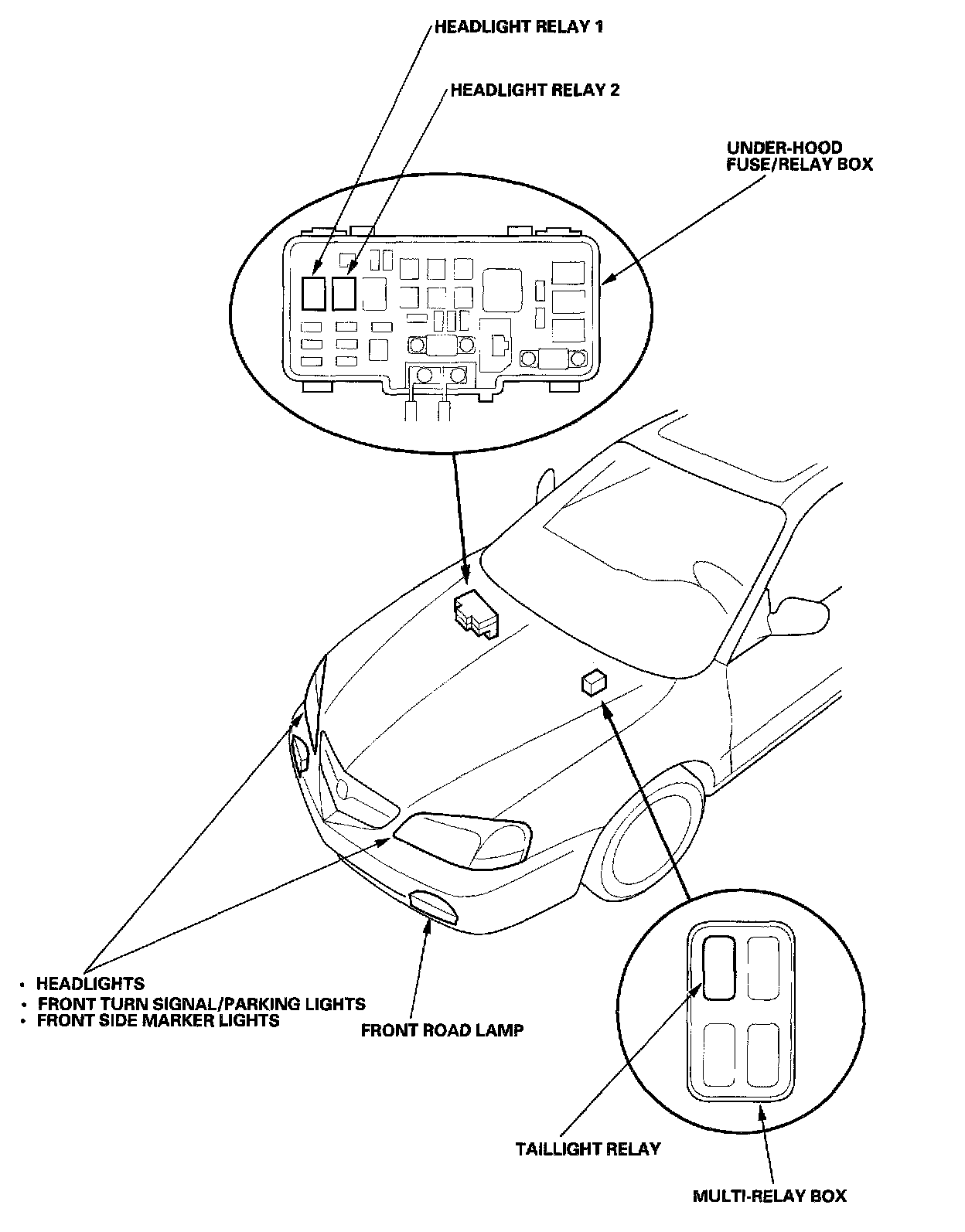 HEADLIGHT RELAY 1

HEADLIGHT RELAY 2

UNDER-HOOD
FUSE/RELAY BOX

• HEADLIGHTS
• FRONT TURN SIGNAL/PARKING LIGHTS
• FRONT SIDE MARKER LIGHTS

FRONT ROAD LAMP

TAILLIGHT RELAY

MULTI-RELAY BOX