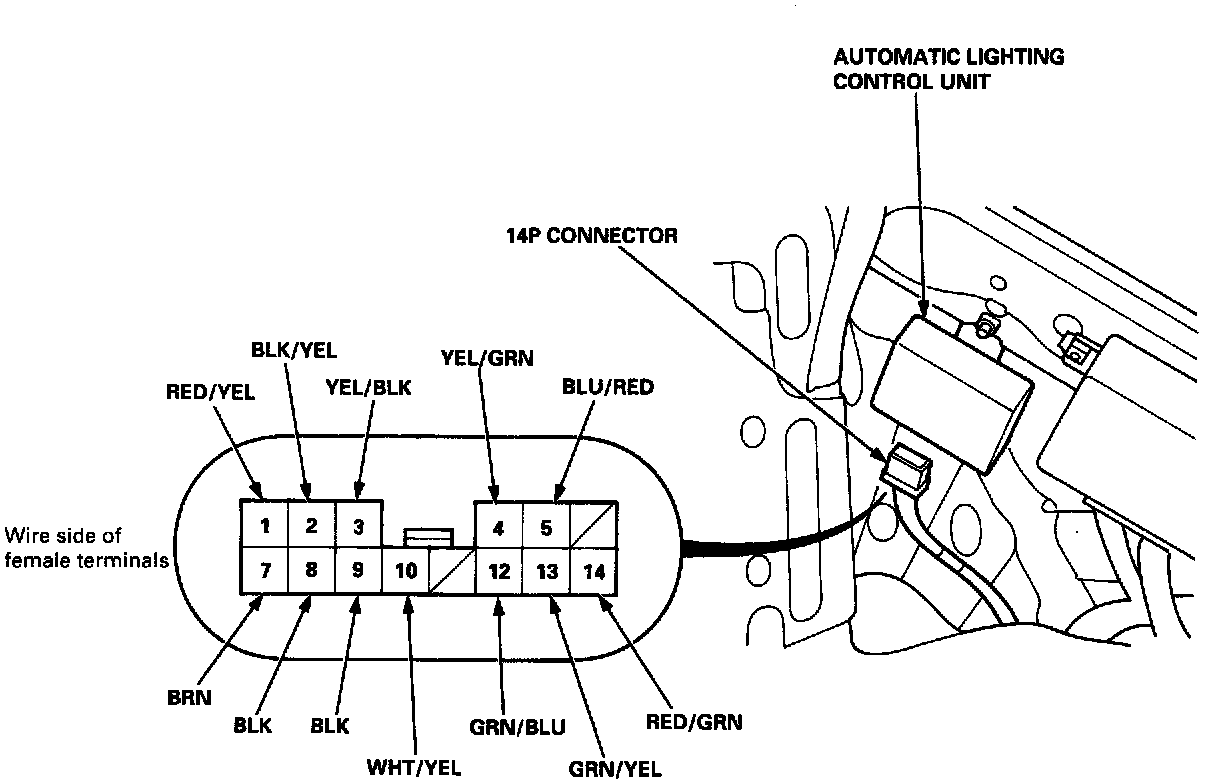 AUTOMATIC LIGHTING CONTROL UNIT

14P CONNECTOR

BLK/YEL
RED/YEL
YEL/BLK
YEL/GRN
BLU/RED

Wire side of female terminals

1 2 3 4 5
7 8 9 10 12 13 14

BRN
BLK
BLK
WHT/YEL
GRN/BLU
GRN/YEL
RED/GRN