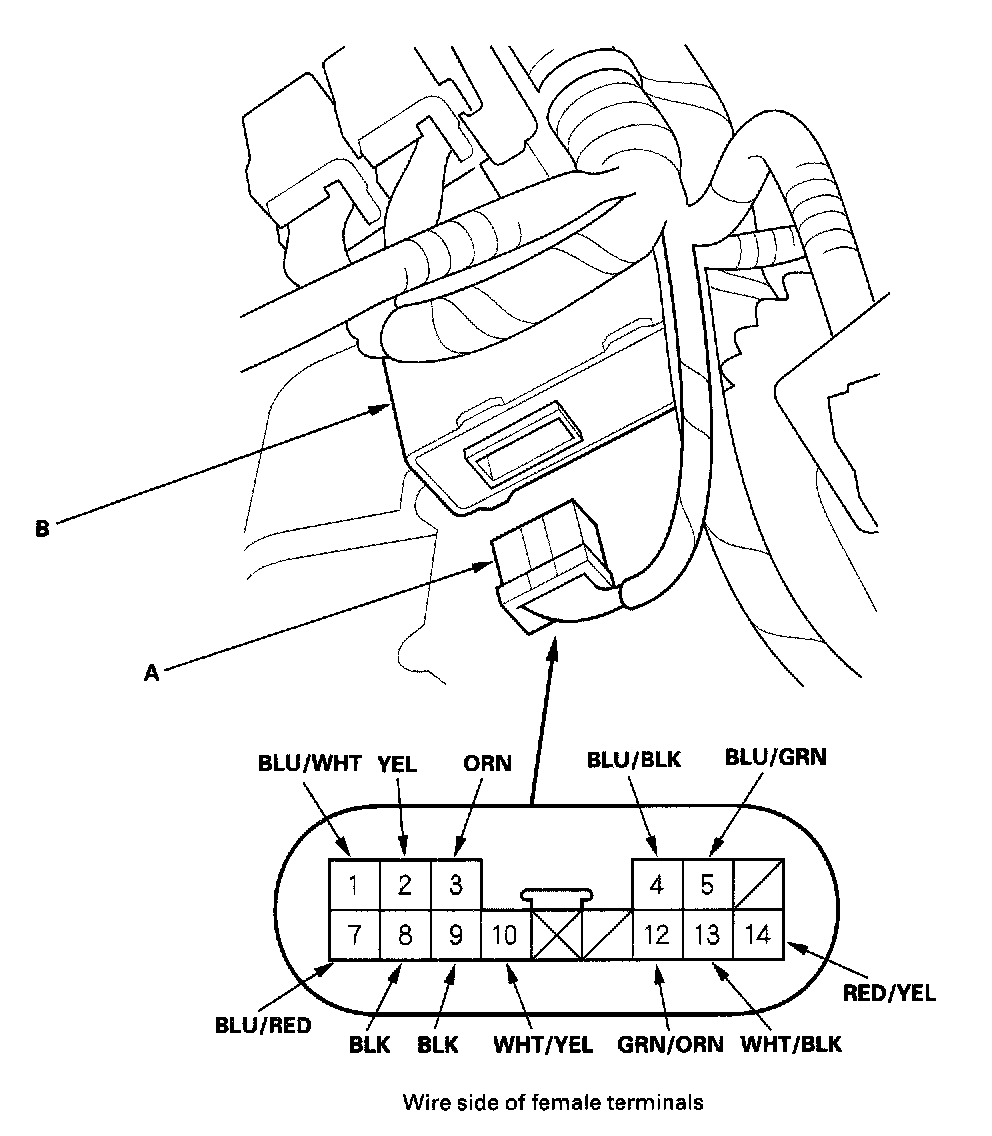 B

A

BLU/WHT YEL ORN BLU/BLK BLU/GRN

1 2 3 4 5

7 8 9 10 12 13 14

RED/YEL

BLU/RED BLK BLK WHT/YEL GRN/ORN WHT/BLK

Wire side of female terminals