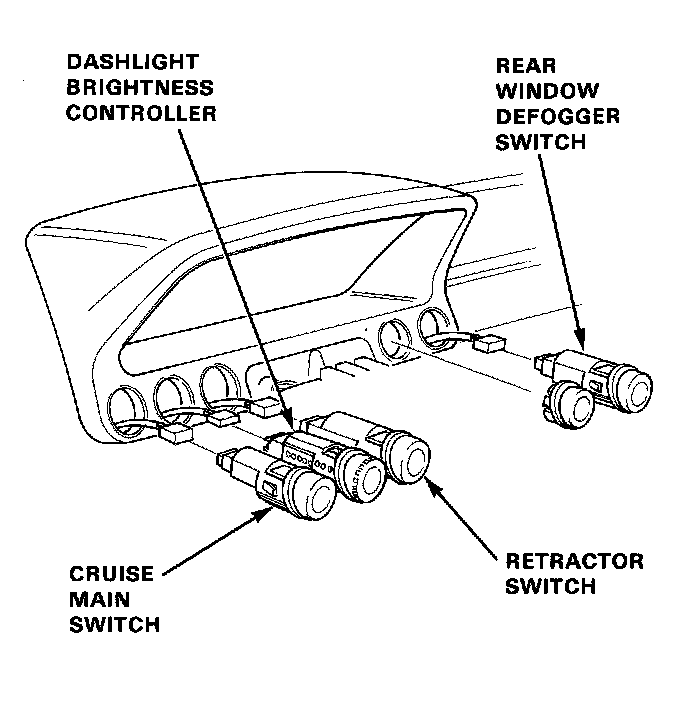 DASHLIGHT BRIGHTNESS CONTROLLER

REAR WINDOW DEFOGGER SWITCH

CRUISE MAIN SWITCH

RETRACTOR SWITCH