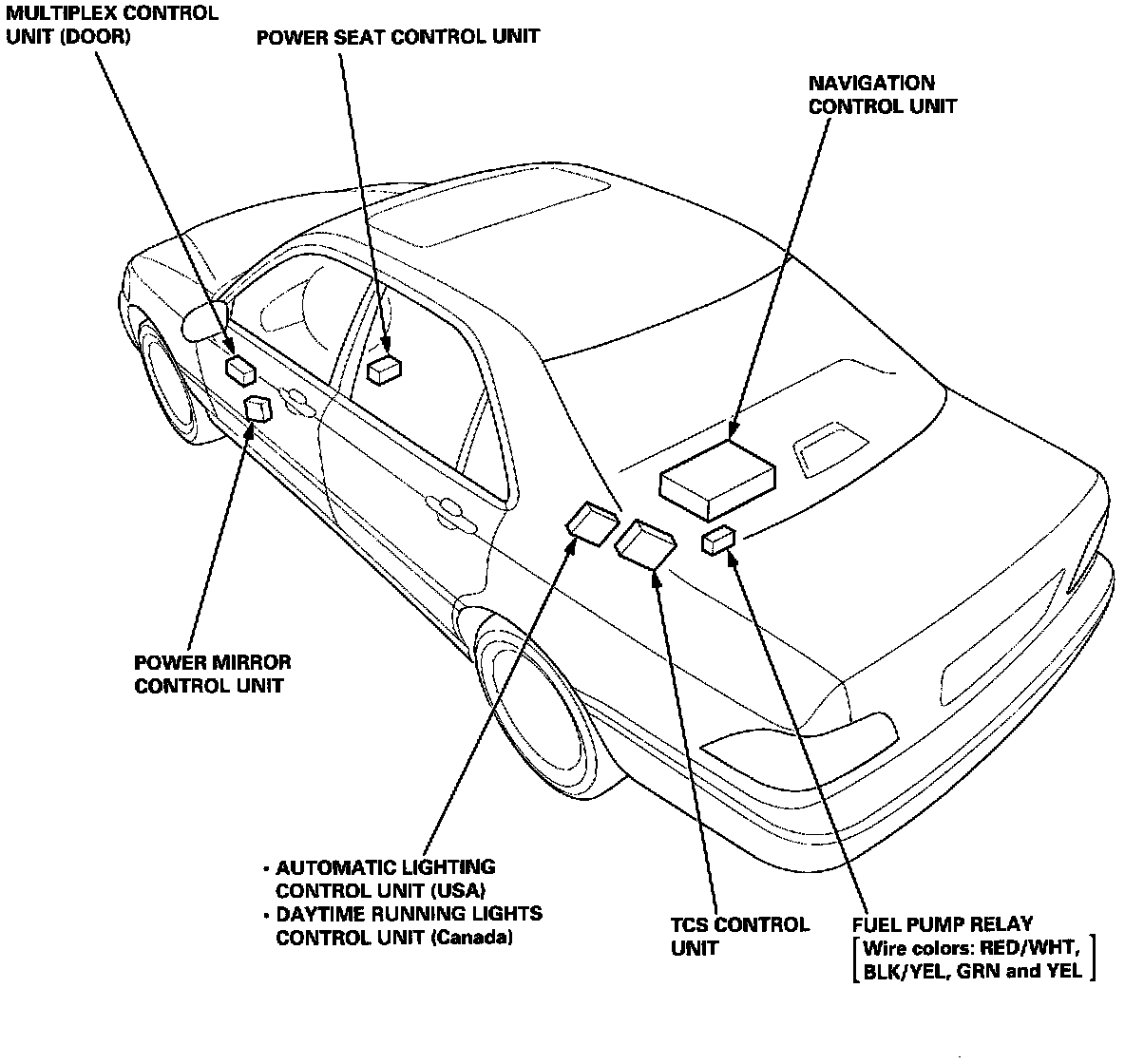 MULTIPLEX CONTROL UNIT (DOOR)

POWER SEAT CONTROL UNIT

NAVIGATION CONTROL UNIT

POWER MIRROR CONTROL UNIT

• AUTOMATIC LIGHTING CONTROL UNIT (USA)
• DAYTIME RUNNING LIGHTS CONTROL UNIT (Canada)

TCS CONTROL UNIT

FUEL PUMP RELAY
[Wire colors: RED/WHT, BLK/YEL, GRN and YEL]