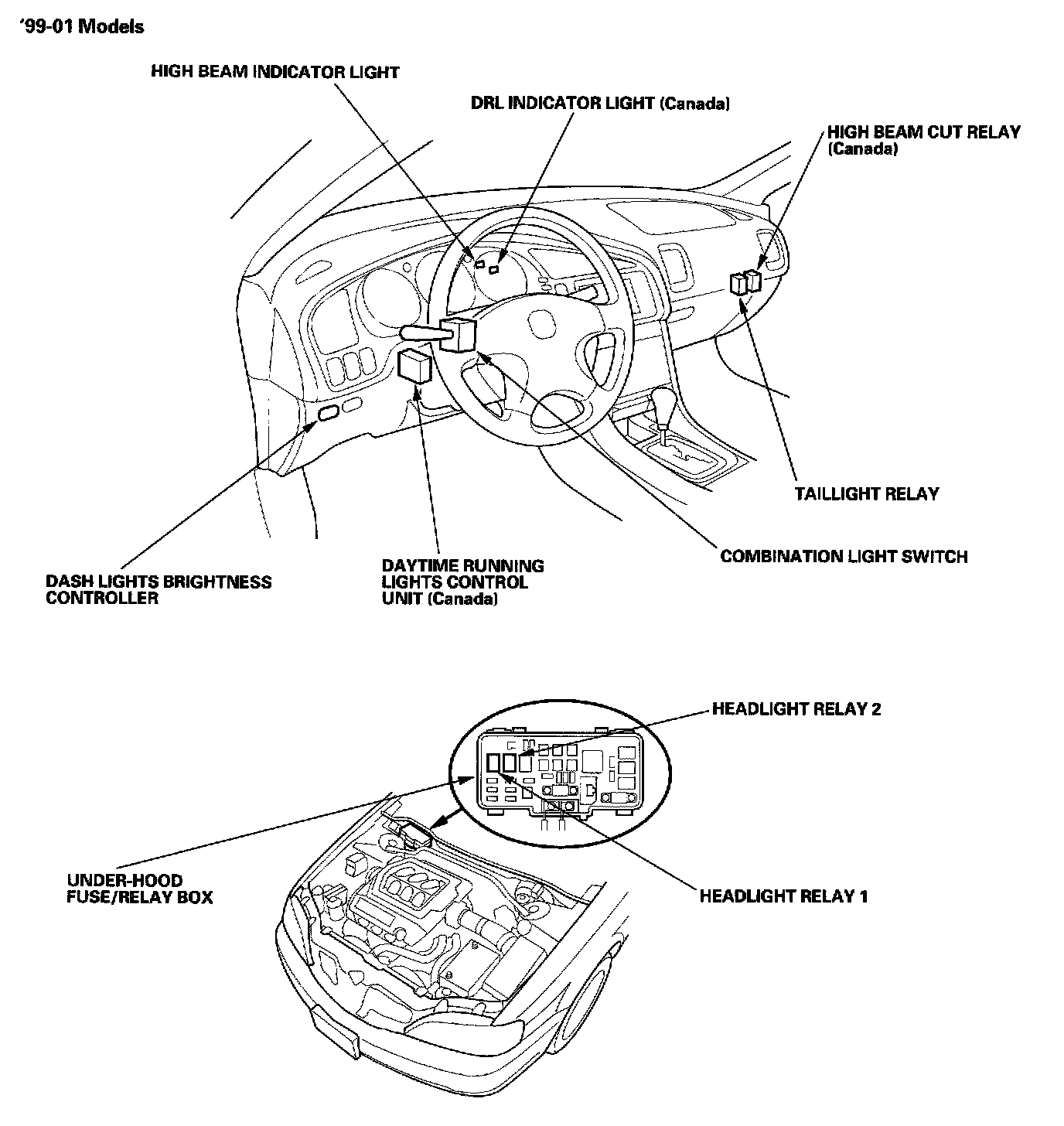 '99-01 Models

HIGH BEAM INDICATOR LIGHT

DRL INDICATOR LIGHT (Canada)

HIGH BEAM CUT RELAY (Canada)

TAILLIGHT RELAY

COMBINATION LIGHT SWITCH

DASH LIGHTS BRIGHTNESS CONTROLLER

DAYTIME RUNNING LIGHTS CONTROL UNIT (Canada)

HEADLIGHT RELAY 2

UNDER-HOOD FUSE/RELAY BOX

HEADLIGHT RELAY 1