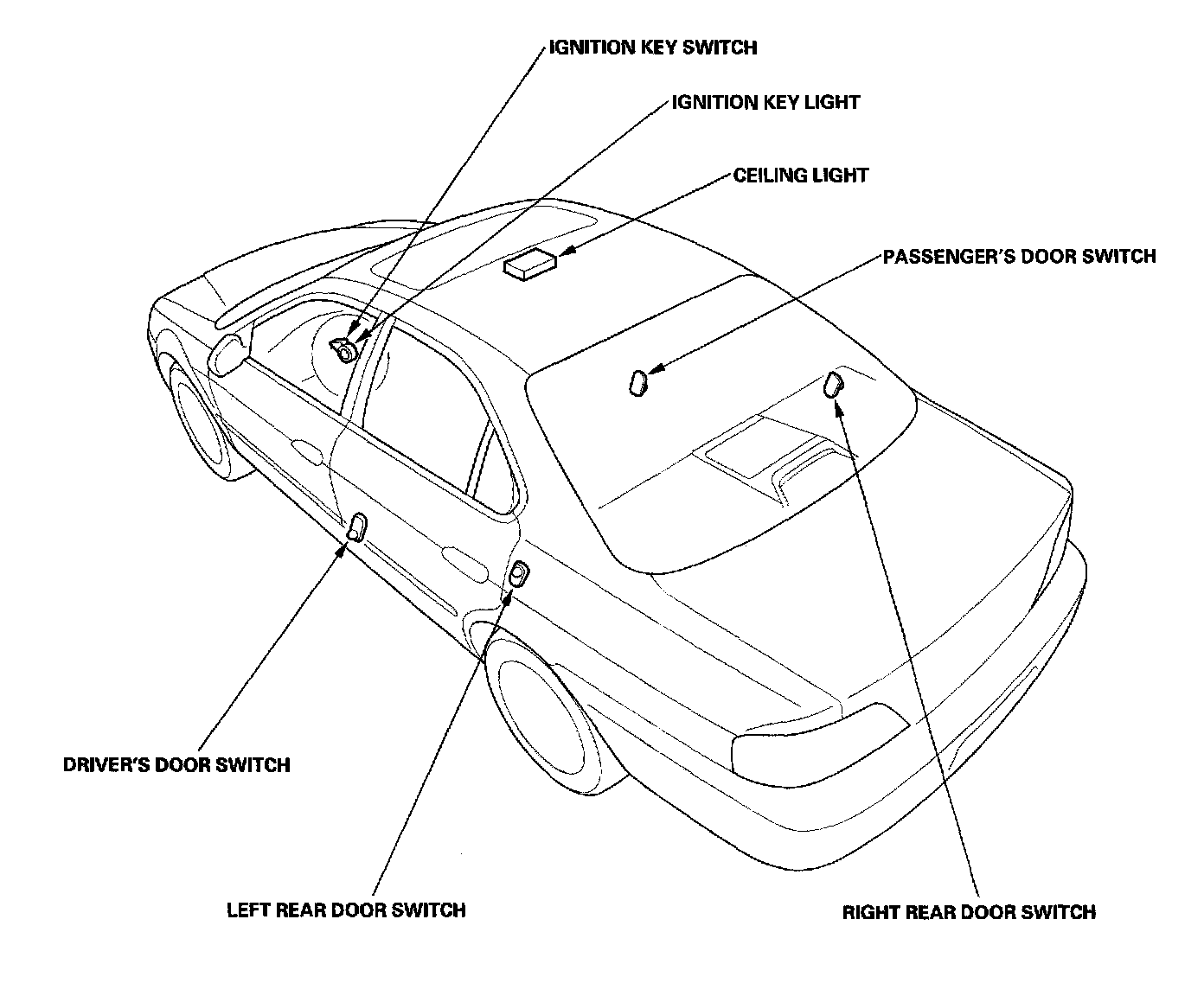 IGNITION KEY SWITCH
IGNITION KEY LIGHT
CEILING LIGHT
PASSENGER'S DOOR SWITCH
DRIVER'S DOOR SWITCH
LEFT REAR DOOR SWITCH
RIGHT REAR DOOR SWITCH