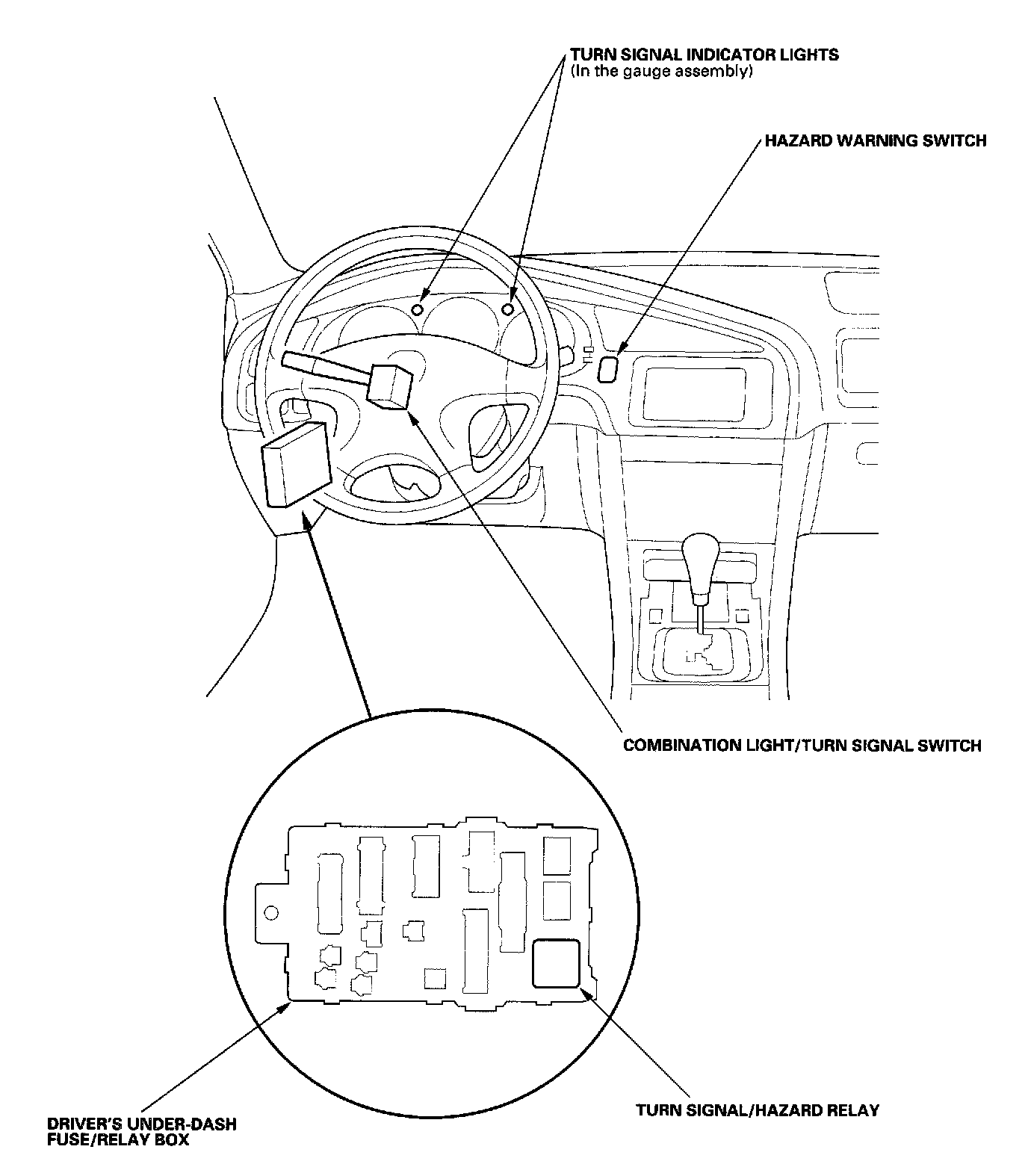 TURN SIGNAL INDICATOR LIGHTS
(In the gauge assembly)

HAZARD WARNING SWITCH

COMBINATION LIGHT/TURN SIGNAL SWITCH

DRIVER'S UNDER-DASH FUSE/RELAY BOX

TURN SIGNAL/HAZARD RELAY