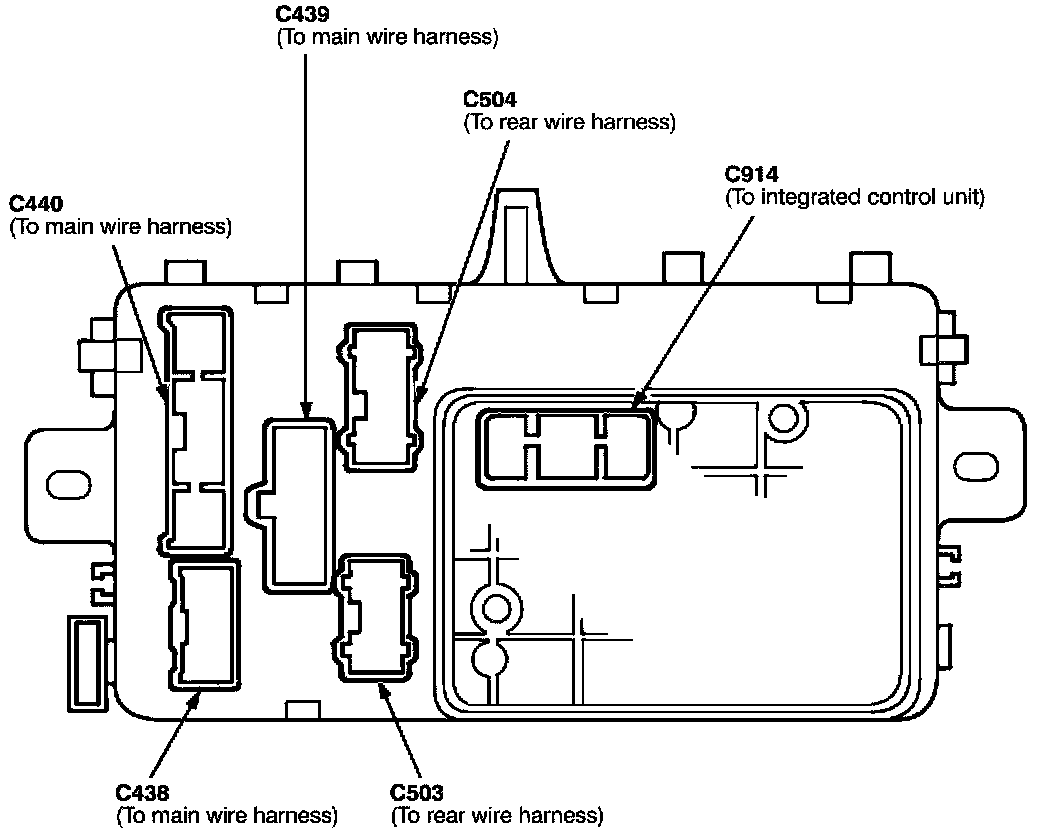 C439
(To main wire harness)

C504
(To rear wire harness)

C914
(To integrated control unit)

C440
(To main wire harness)

C438
(To main wire harness)

C503
(To rear wire harness)